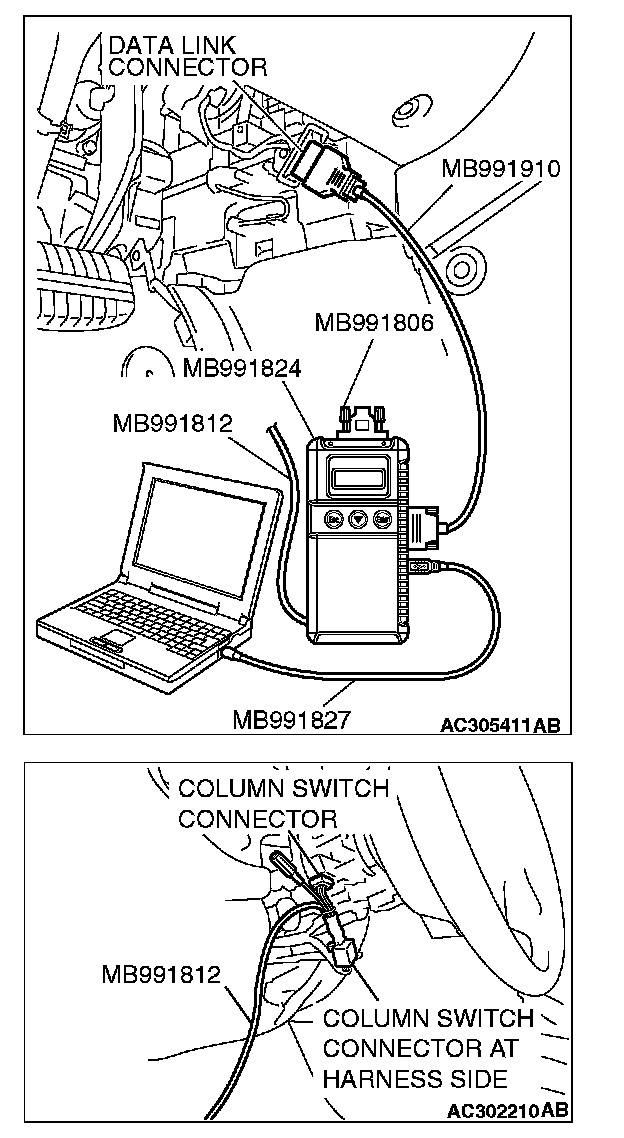 DATA LINK CONNECTOR

MB991910

MB991806

MB991824

MB991812

MB991827

AC305411AB

COLUMN SWITCH CONNECTOR

MB991812

COLUMN SWITCH CONNECTOR AT HARNESS SIDE

AC302210AB