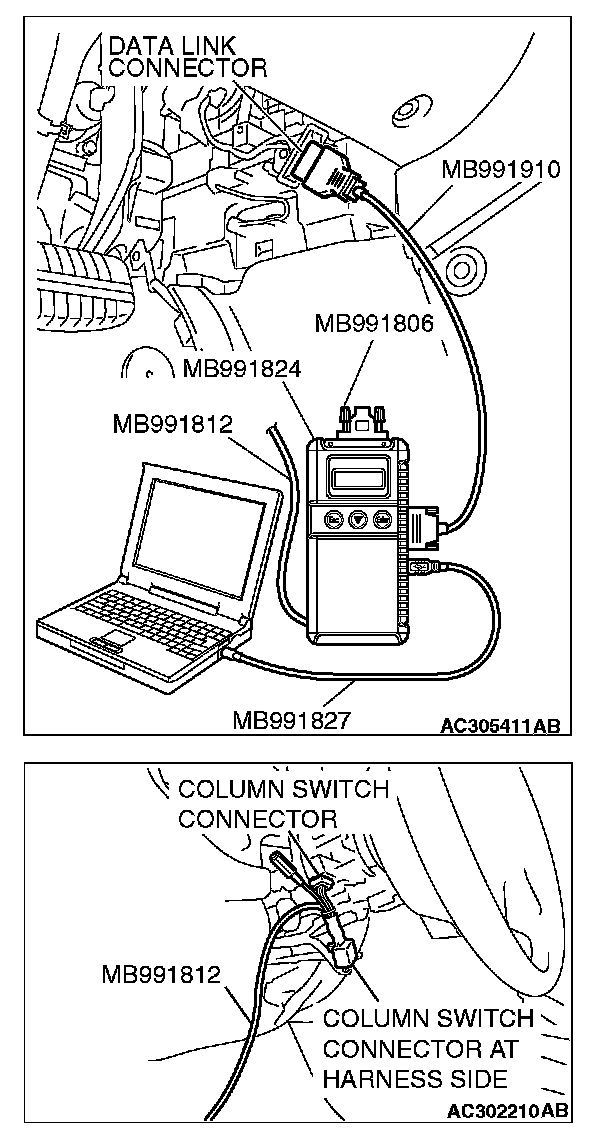 DATA LINK CONNECTOR

MB991910

MB991806

MB991824

MB991812

MB991827

AC305411AB

COLUMN SWITCH CONNECTOR

MB991812

COLUMN SWITCH CONNECTOR AT HARNESS SIDE

AC302210AB