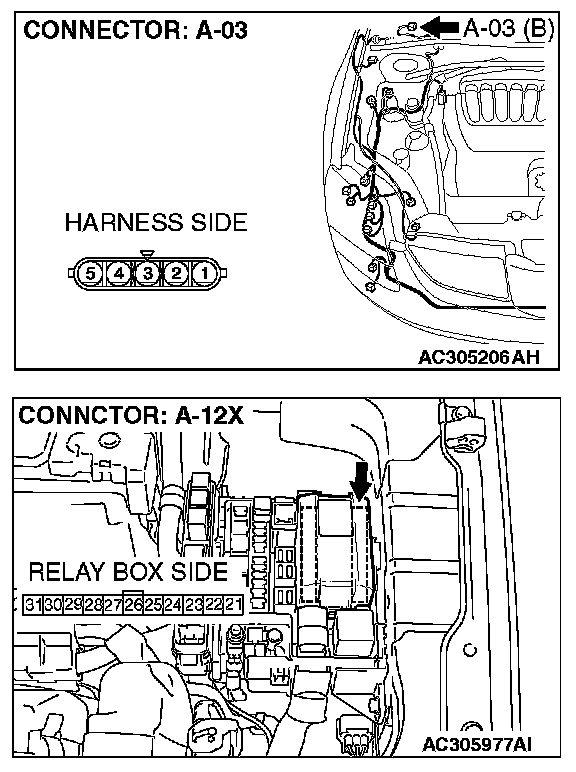 CONNECTOR: A-03

A-03 (B)

HARNESS SIDE

5 4 3 2 1

AC305206AH

CONNCTOR: A-12X

RELAY BOX SIDE

31 30 29 28 27 26 25 24 23 22 21

AC305977AI