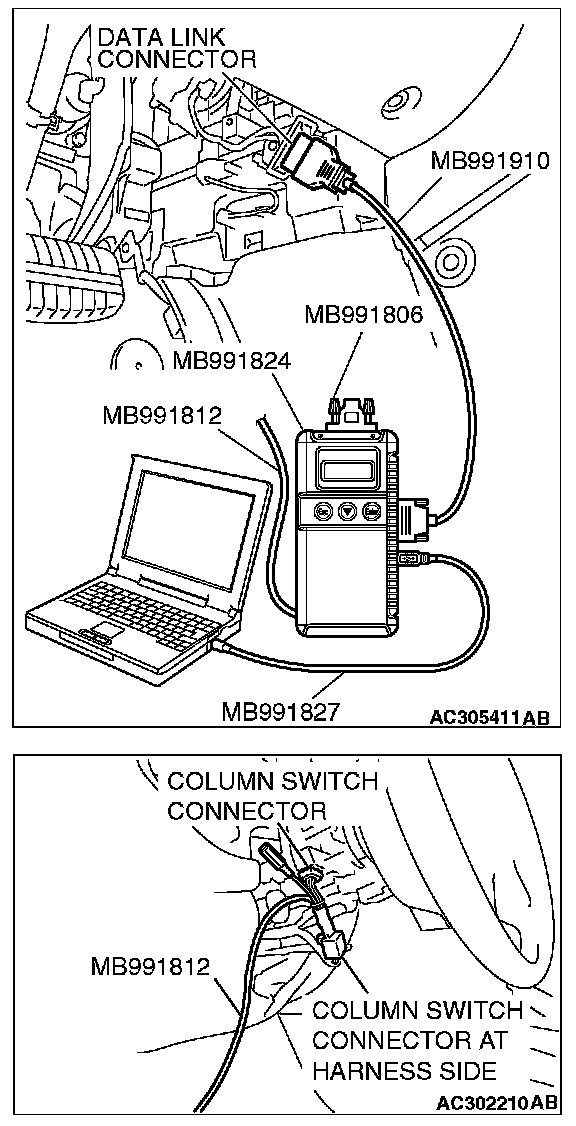 DATA LINK CONNECTOR

MB991910

MB991806

MB991824

MB991812

MB991827

AC305411AB

COLUMN SWITCH CONNECTOR

MB991812

COLUMN SWITCH CONNECTOR AT HARNESS SIDE

AC302210AB