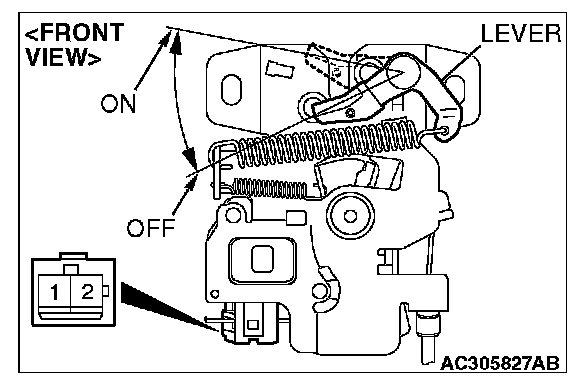 <FRONT VIEW>
LEVER
ON
OFF
1
2
AC305827AB