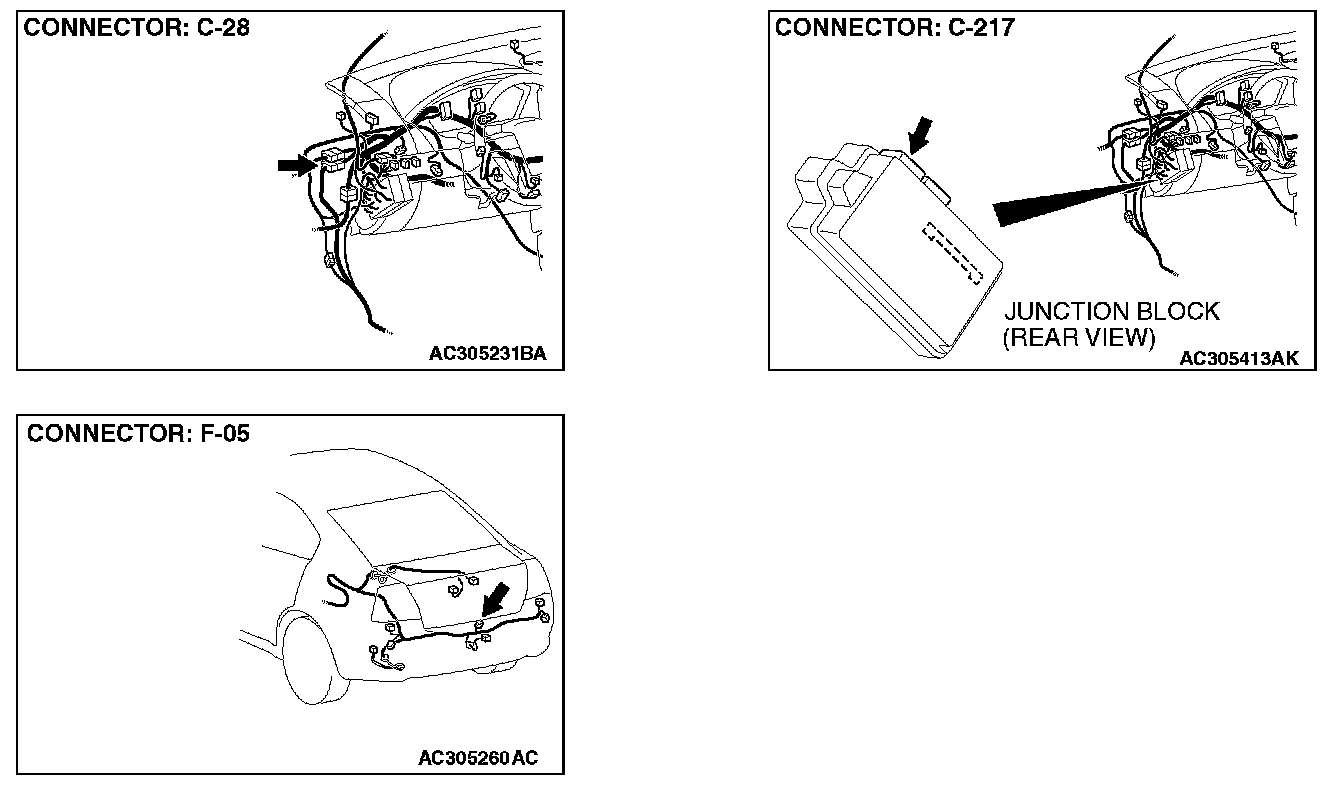 CONNECTOR: C-28

AC305231BA

CONNECTOR: C-217

JUNCTION BLOCK (REAR VIEW)

AC305413AK

CONNECTOR: F-05

AC305260AC