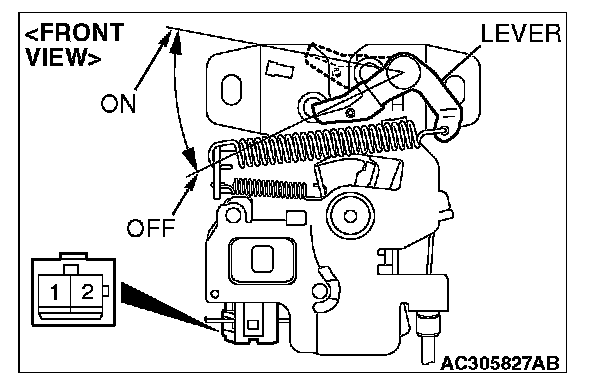 <FRONT VIEW>

LEVER

ON

OFF

1 2

AC305827AB