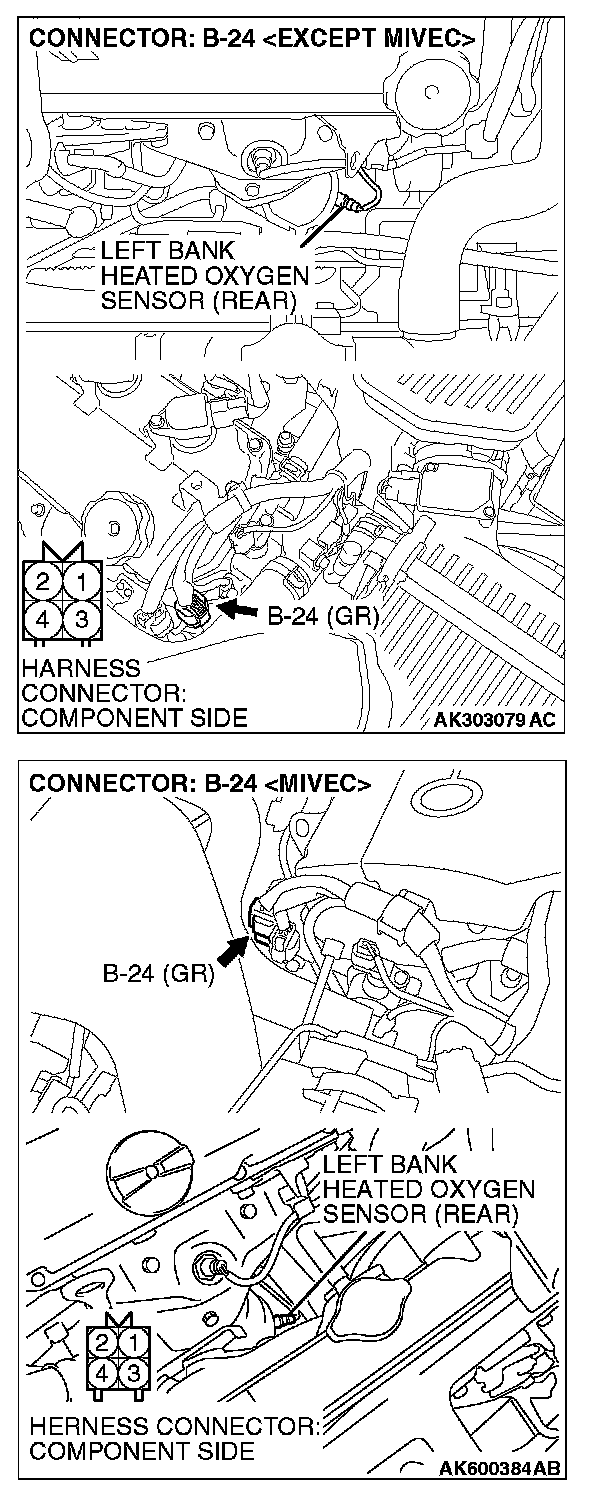 CONNECTOR: B-24 <EXCEPT MIVEC>

LEFT BANK HEATED OXYGEN SENSOR (REAR)

2 1
4 3

B-24 (GR)

HARNESS CONNECTOR: COMPONENT SIDE

AK303079 AC

CONNECTOR: B-24 <MIVEC>

B-24 (GR)

LEFT BANK HEATED OXYGEN SENSOR (REAR)

2 1
4 3

HERNESS CONNECTOR: COMPONENT SIDE

AK600384AB