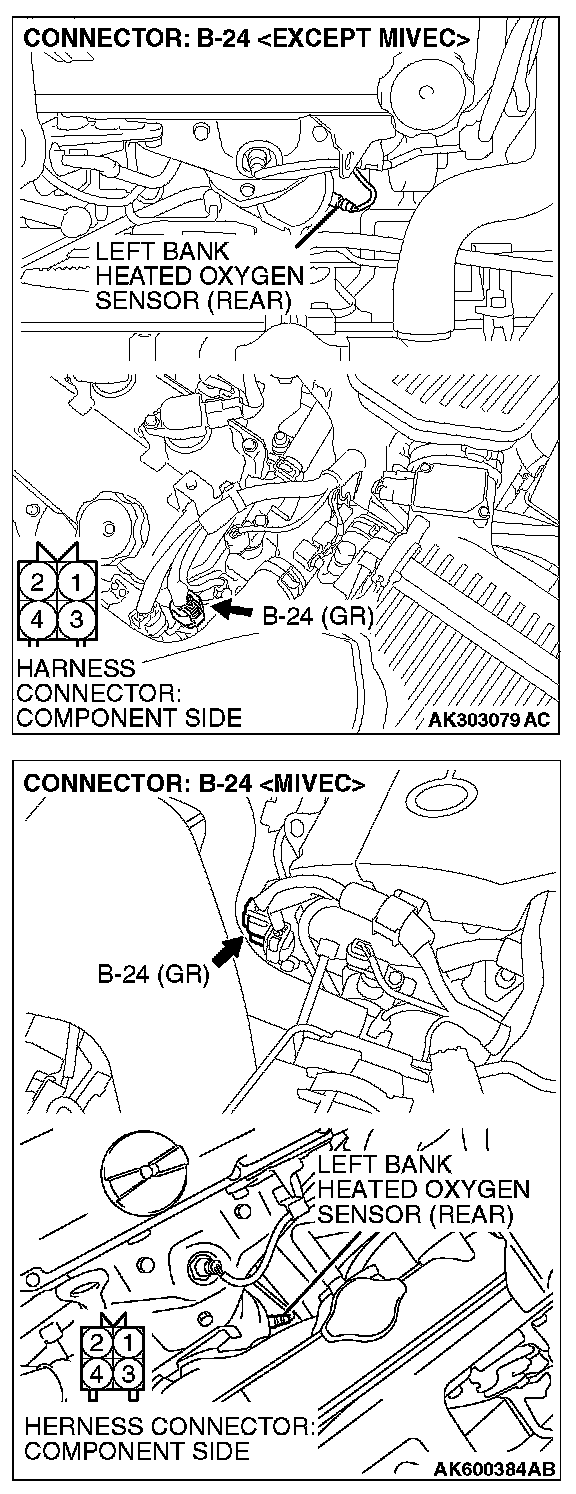 CONNECTOR: B-24 <EXCEPT MIVEC>

LEFT BANK HEATED OXYGEN SENSOR (REAR)

2 1
4 3

B-24 (GR)

HARNESS CONNECTOR: COMPONENT SIDE

AK303079 AC

CONNECTOR: B-24 <MIVEC>

B-24 (GR)

LEFT BANK HEATED OXYGEN SENSOR (REAR)

2 1
4 3

HERNESS CONNECTOR: COMPONENT SIDE

AK600384AB