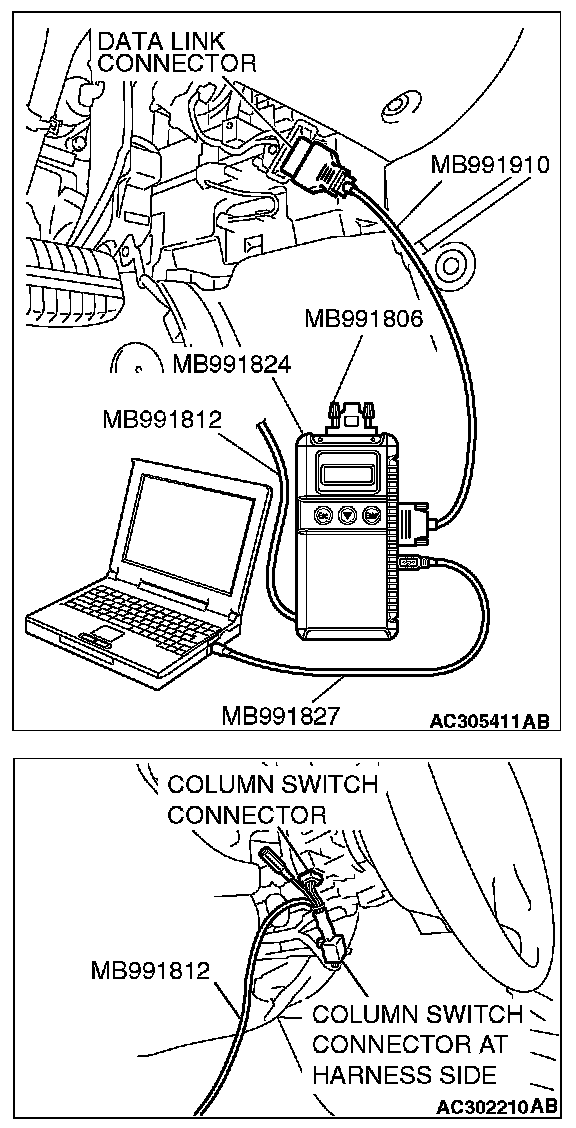 DATA LINK CONNECTOR

MB991910

MB991806

MB991824

MB991812

MB991827

AC305411AB

COLUMN SWITCH CONNECTOR

MB991812

COLUMN SWITCH CONNECTOR AT HARNESS SIDE

AC302210AB