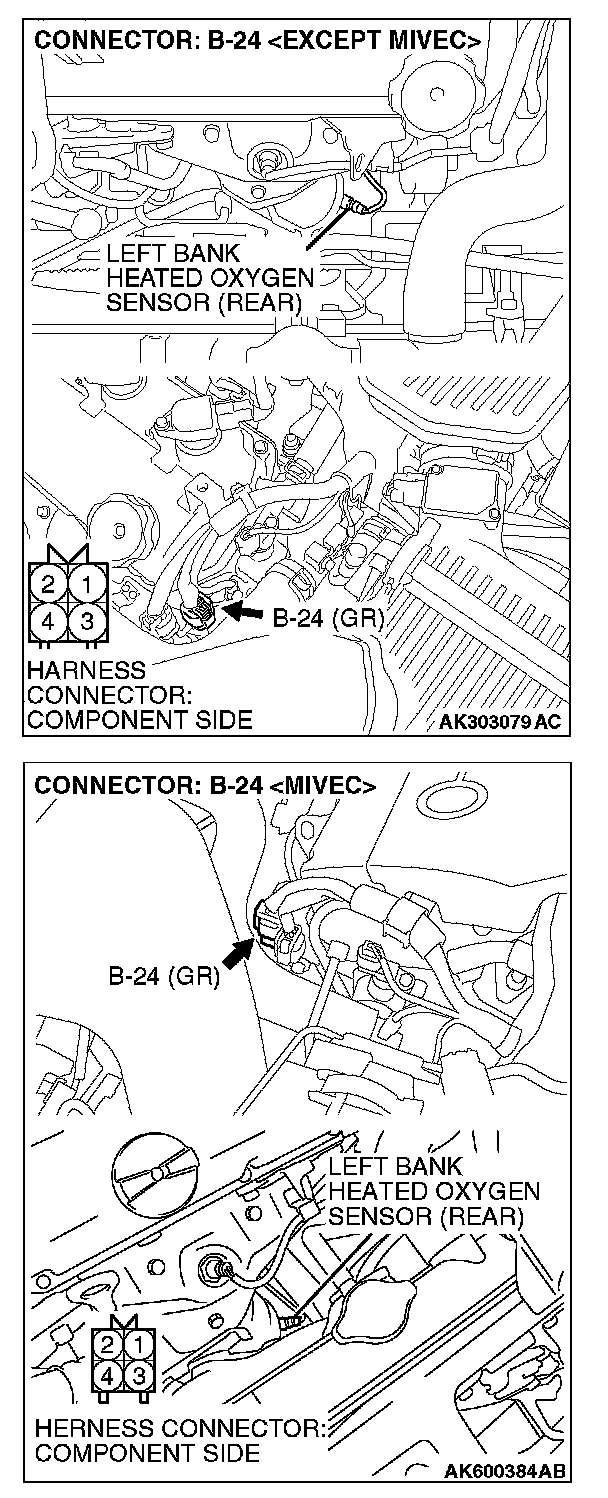 CONNECTOR: B-24 <EXCEPT MIVEC>

LEFT BANK HEATED OXYGEN SENSOR (REAR)

2 1
4 3

B-24 (GR)

HARNESS CONNECTOR: COMPONENT SIDE

AK303079 AC

CONNECTOR: B-24 <MIVEC>

B-24 (GR)

LEFT BANK HEATED OXYGEN SENSOR (REAR)

2 1
4 3

HERNESS CONNECTOR: COMPONENT SIDE

AK600384AB