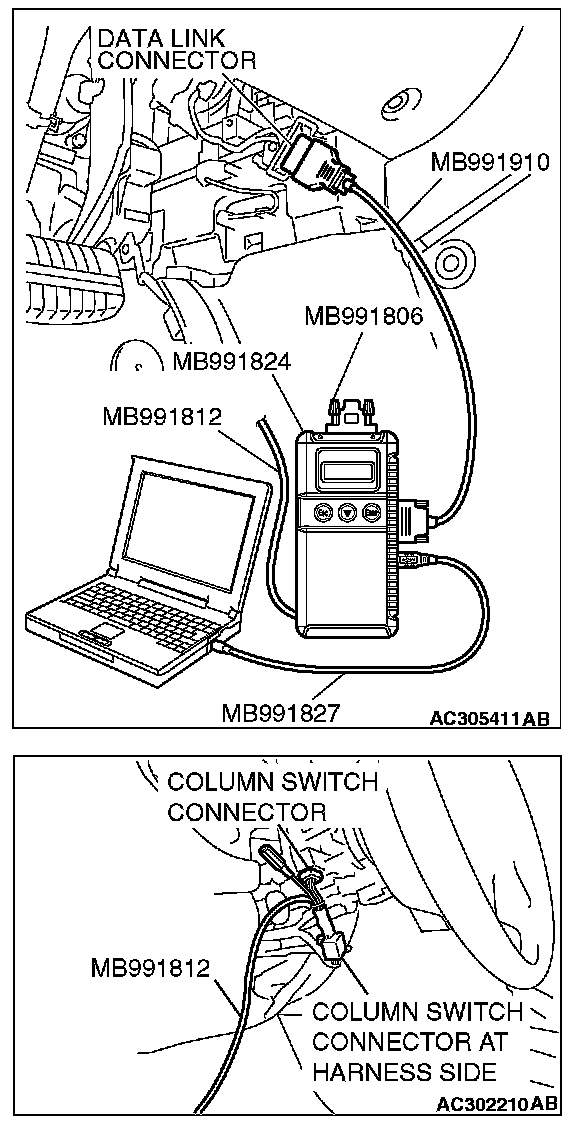 DATA LINK CONNECTOR

MB991910

MB991806

MB991824

MB991812

MB991827

AC305411AB

COLUMN SWITCH CONNECTOR

MB991812

COLUMN SWITCH CONNECTOR AT HARNESS SIDE

AC302210AB