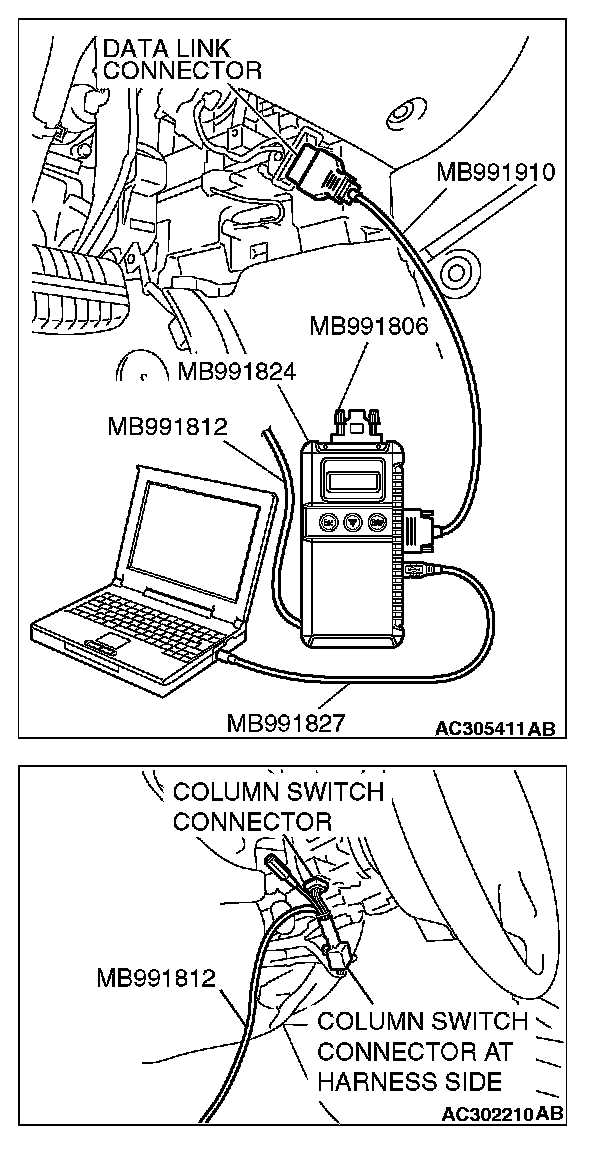 DATA LINK CONNECTOR

MB991910

MB991806

MB991824

MB991812

MB991827

AC305411AB

COLUMN SWITCH CONNECTOR

MB991812

COLUMN SWITCH CONNECTOR AT HARNESS SIDE

AC302210AB