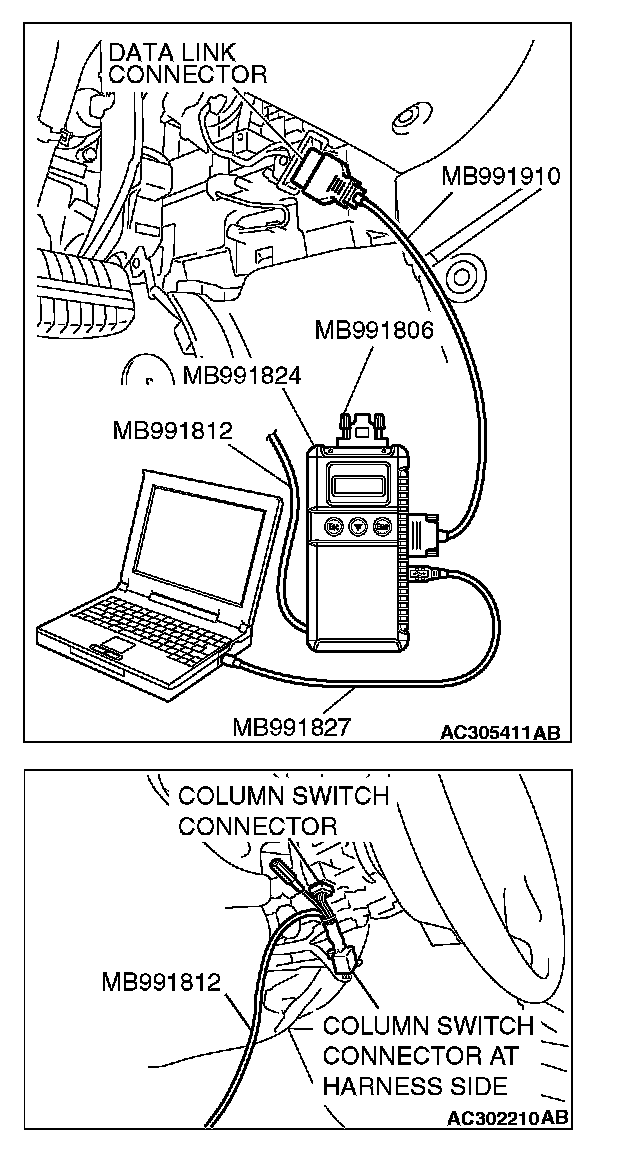 DATA LINK CONNECTOR

MB991910

MB991806

MB991824

MB991812

MB991827

AC305411AB

COLUMN SWITCH CONNECTOR

MB991812

COLUMN SWITCH CONNECTOR AT HARNESS SIDE

AC302210AB