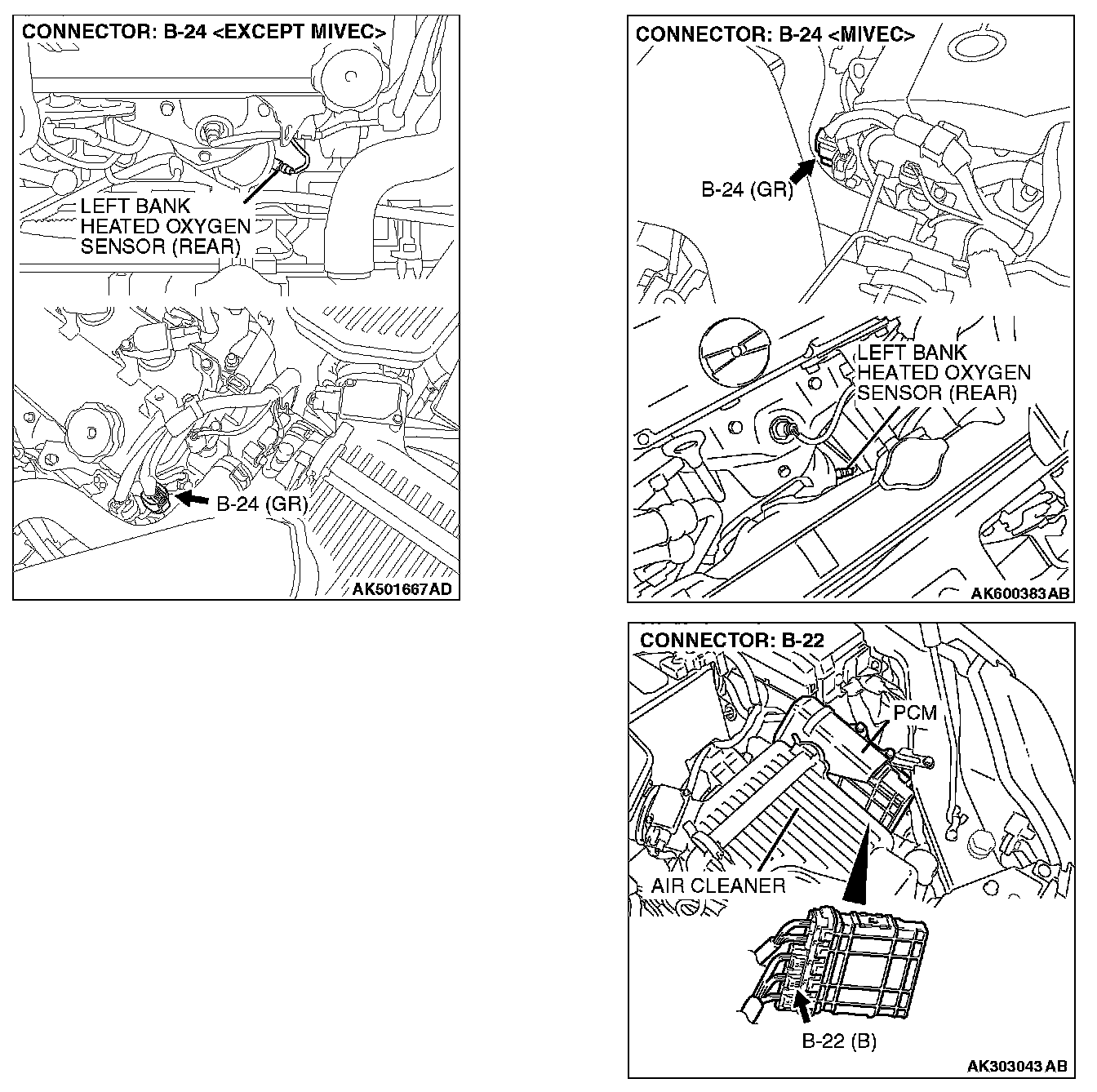 CONNECTOR: B-24 <EXCEPT MIVEC>

LEFT BANK HEATED OXYGEN SENSOR (REAR)

B-24 (GR)

AK501667AD

CONNECTOR: B-24 <MIVEC>

B-24 (GR)

LEFT BANK HEATED OXYGEN SENSOR (REAR)

AK600383AB

CONNECTOR: B-22

PCM

AIR CLEANER

B-22 (B)

AK303043AB