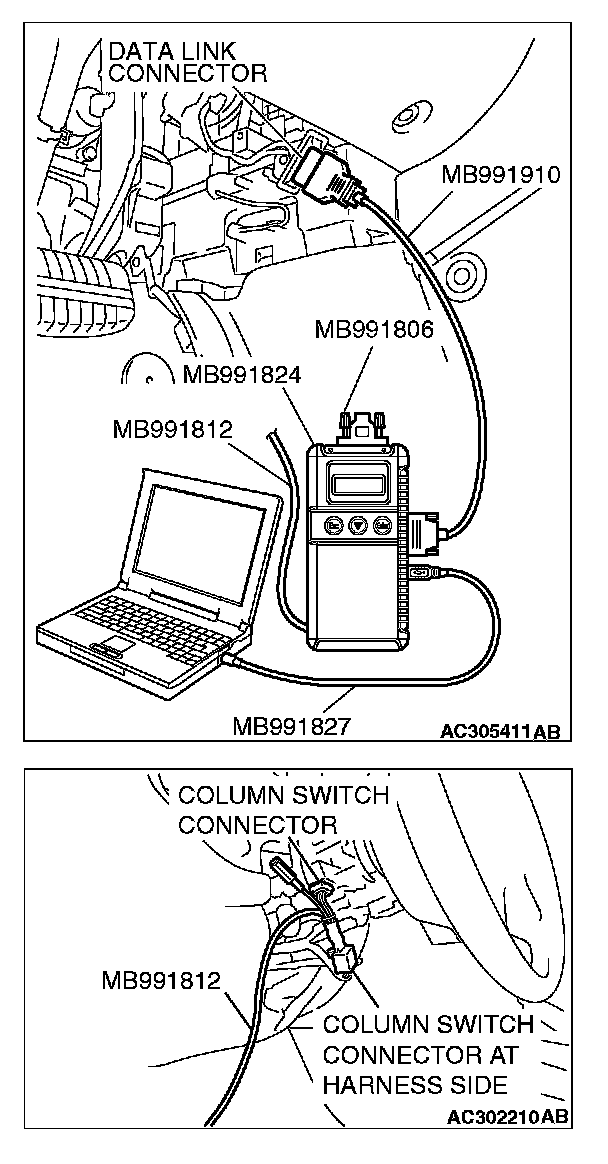 DATA LINK CONNECTOR

MB991910

MB991806

MB991824

MB991812

MB991827

AC305411AB

COLUMN SWITCH CONNECTOR

MB991812

COLUMN SWITCH CONNECTOR AT HARNESS SIDE

AC302210AB