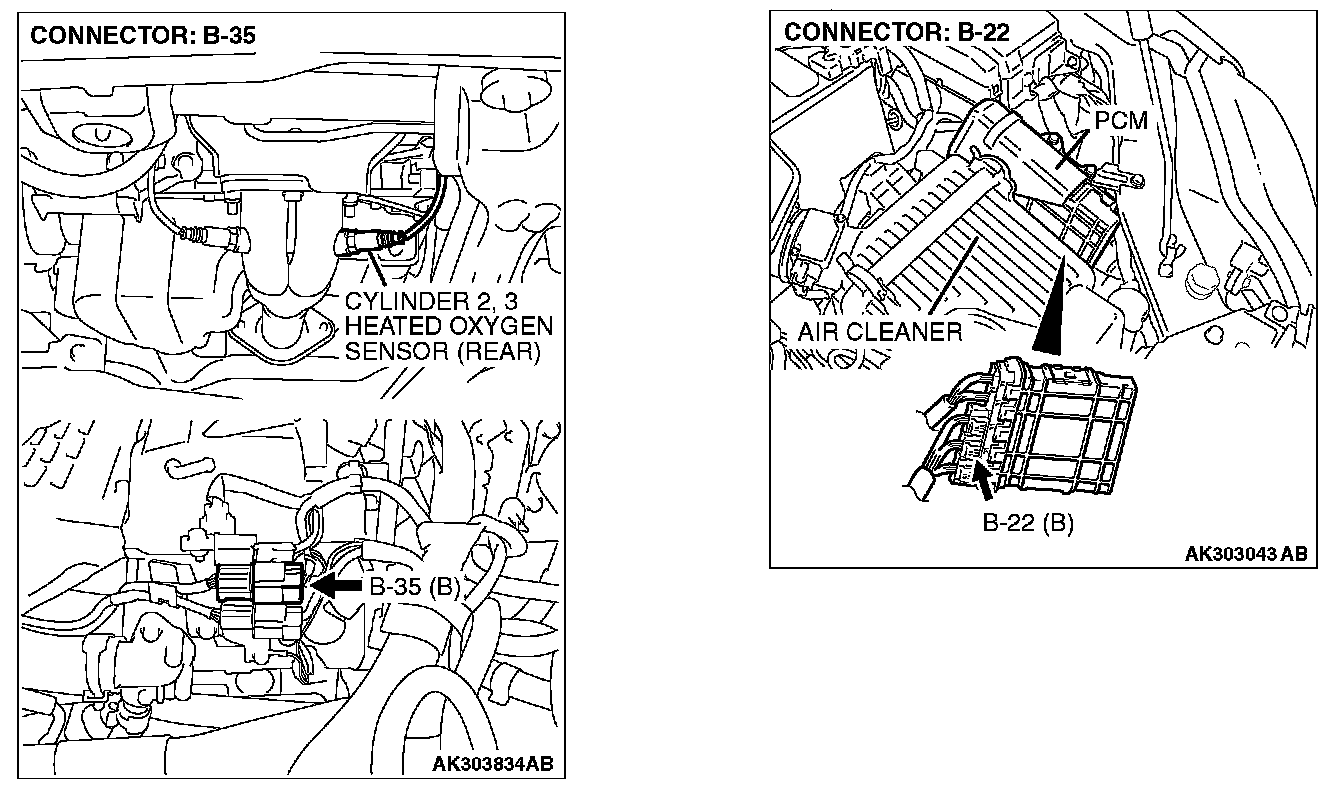 CONNECTOR: B-35

CYLINDER 2, 3 HEATED OXYGEN SENSOR (REAR)

B-35 (B)

AK303834AB

CONNECTOR: B-22

PCM

AIR CLEANER

B-22 (B)

AK303043 AB