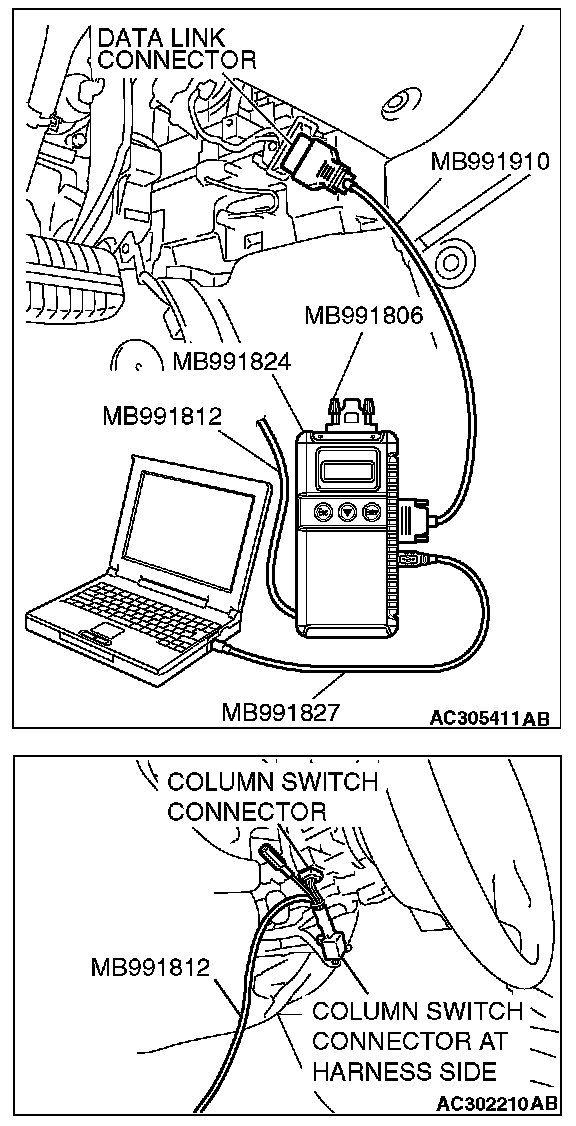 DATA LINK CONNECTOR
MB991910
MB991806
MB991824
MB991812
MB991827
AC305411AB

COLUMN SWITCH CONNECTOR
MB991812
COLUMN SWITCH CONNECTOR AT HARNESS SIDE
AC302210AB