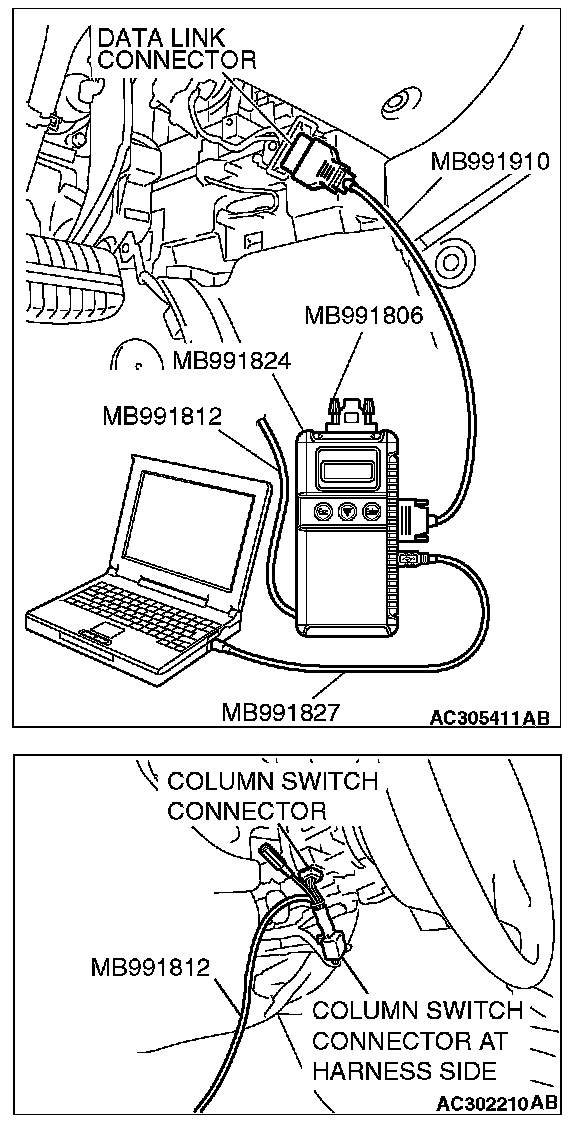 DATA LINK CONNECTOR

MB991910

MB991806

MB991824

MB991812

MB991827

AC305411AB

COLUMN SWITCH CONNECTOR

MB991812

COLUMN SWITCH CONNECTOR AT HARNESS SIDE

AC302210AB