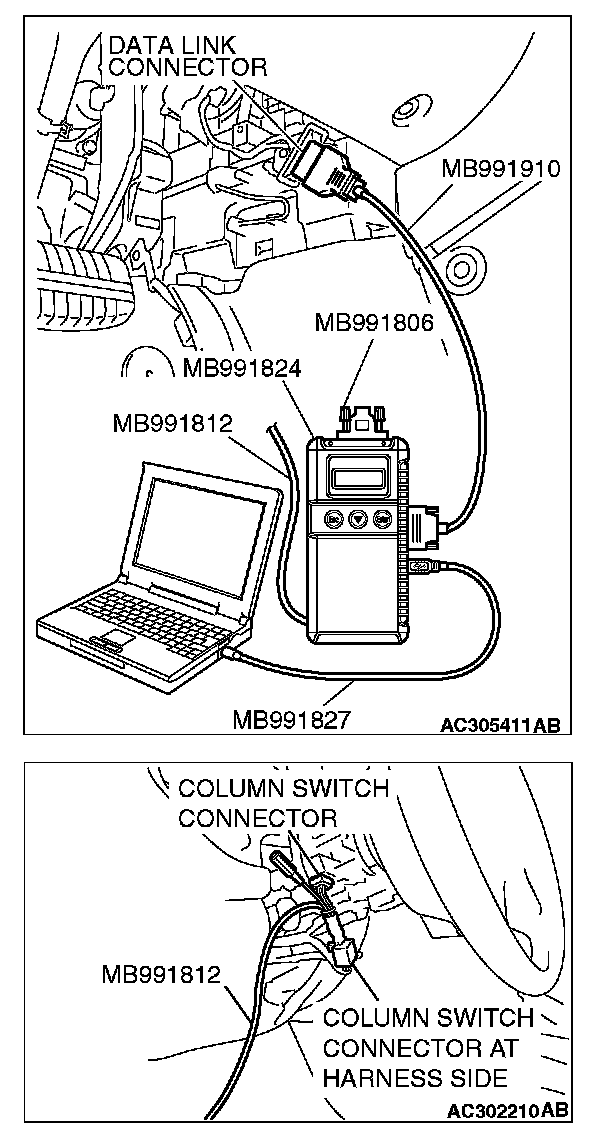 DATA LINK CONNECTOR

MB991910

MB991806

MB991824

MB991812

MB991827

AC305411AB

COLUMN SWITCH CONNECTOR

MB991812

COLUMN SWITCH CONNECTOR AT HARNESS SIDE

AC302210AB