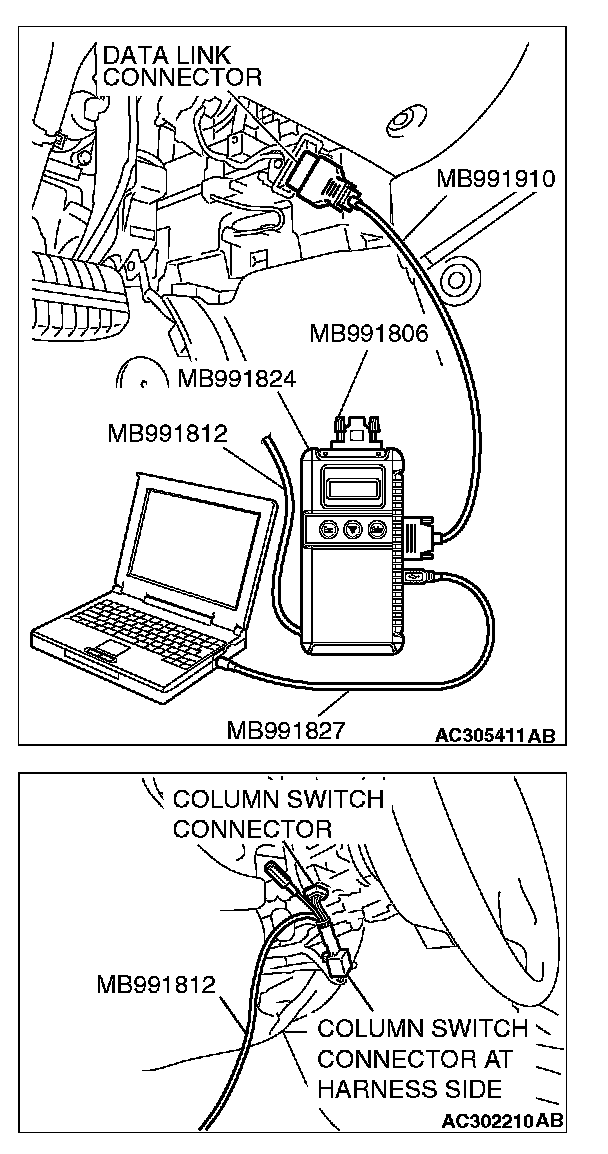 DATA LINK CONNECTOR
MB991910
MB991806
MB991824
MB991812
MB991827
AC305411AB

COLUMN SWITCH CONNECTOR
MB991812
COLUMN SWITCH CONNECTOR AT HARNESS SIDE
AC302210AB