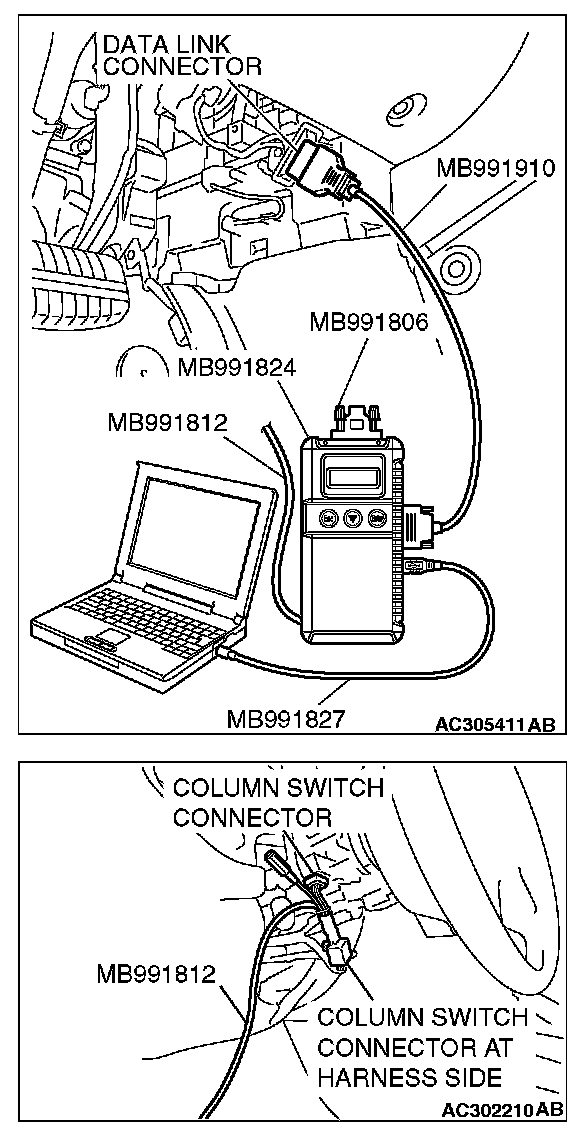 DATA LINK CONNECTOR

MB991910

MB991806

MB991824

MB991812

MB991827

AC305411AB

COLUMN SWITCH CONNECTOR

MB991812

COLUMN SWITCH CONNECTOR AT HARNESS SIDE

AC302210AB