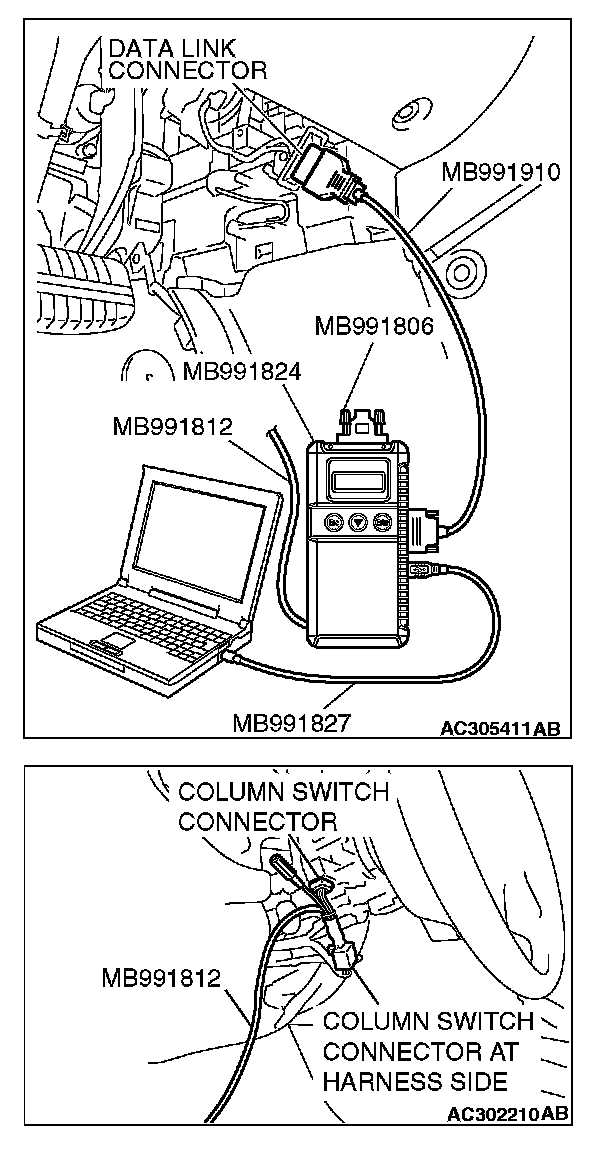 DATA LINK CONNECTOR

MB991910

MB991806

MB991824

MB991812

MB991827

AC305411AB

COLUMN SWITCH CONNECTOR

MB991812

COLUMN SWITCH CONNECTOR AT HARNESS SIDE

AC302210AB