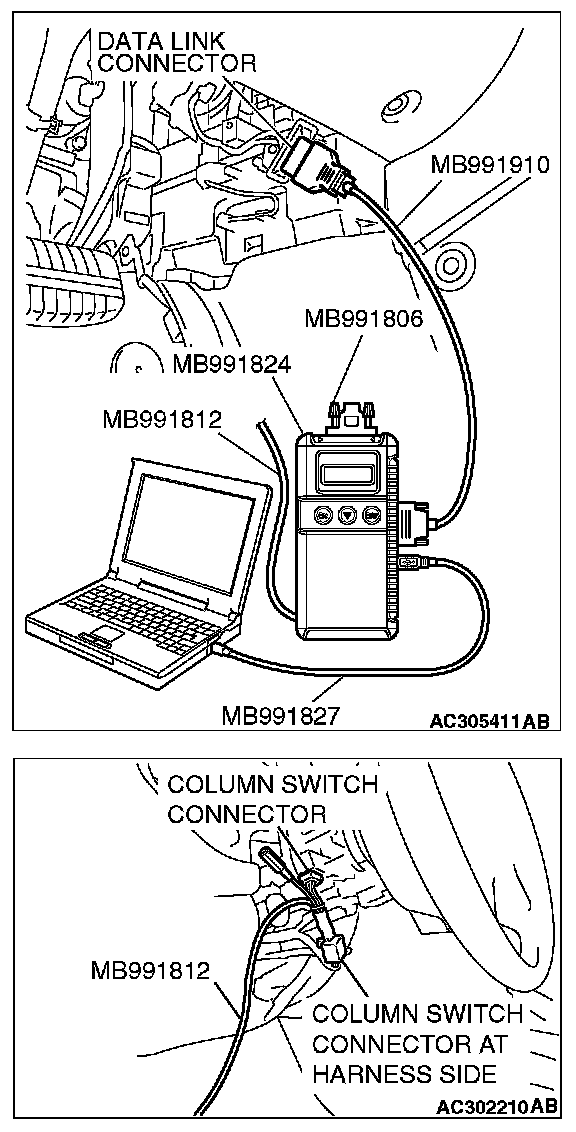 DATA LINK CONNECTOR

MB991910

MB991806

MB991824

MB991812

MB991827

AC305411AB

COLUMN SWITCH CONNECTOR

MB991812

COLUMN SWITCH CONNECTOR AT HARNESS SIDE

AC302210AB