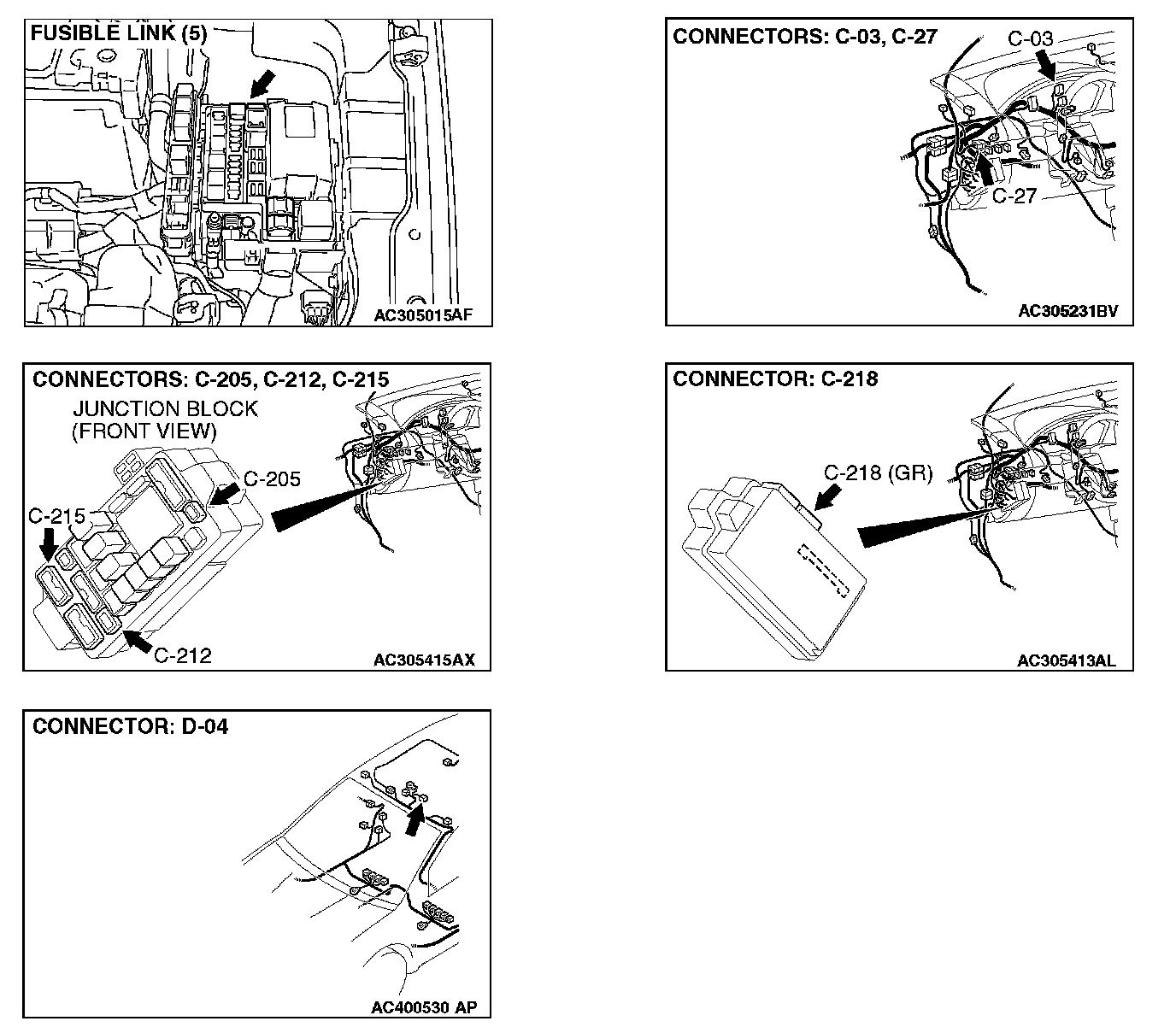 FUSIBLE LINK (5)

AC305015AF

CONNECTORS: C-03, C-27

C-03

C-27

AC305231BV

CONNECTORS: C-205, C-212, C-215

JUNCTION BLOCK (FRONT VIEW)

C-205

C-215

C-212

AC305415AX

CONNECTOR: C-218

C-218 (GR)

AC305413AL

CONNECTOR: D-04

AC400530 AP