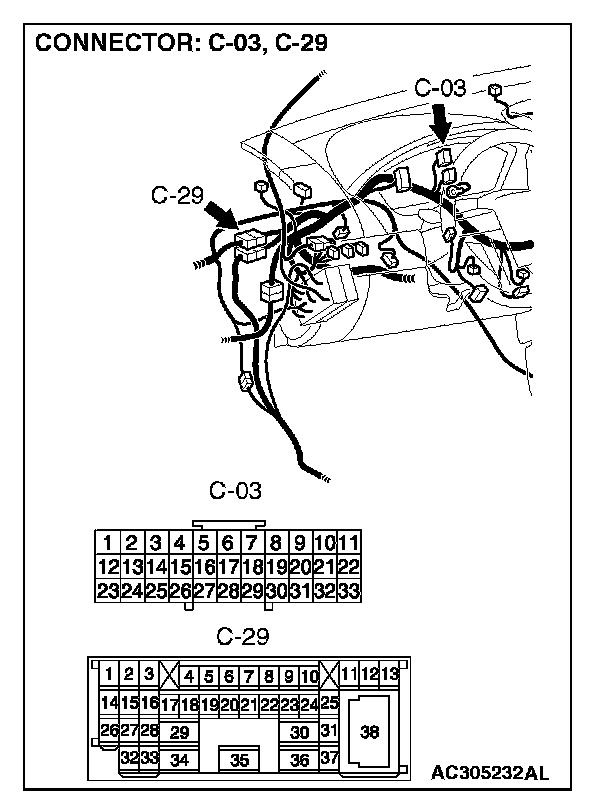 CONNECTOR: C-03, C-29

C-03

C-29

C-03

| 1 | 2 | 3 | 4 | 5 | 6 | 7 | 8 | 9 | 10 | 11 |
|---|---|---|---|---|---|---|---|---|---|---|
| 12 | 13 | 14 | 15 | 16 | 17 | 18 | 19 | 20 | 21 | 22 |
| 23 | 24 | 25 | 26 | 27 | 28 | 29 | 30 | 31 | 32 | 33 |

C-29

1 2 3 4 5 6 7 8 9 10 11 12 13
14 15 16 17 18 19 20 21 22 23 24 25
26 27 28 29 30 31 38
32 33 34 35 36 37

AC305232AL