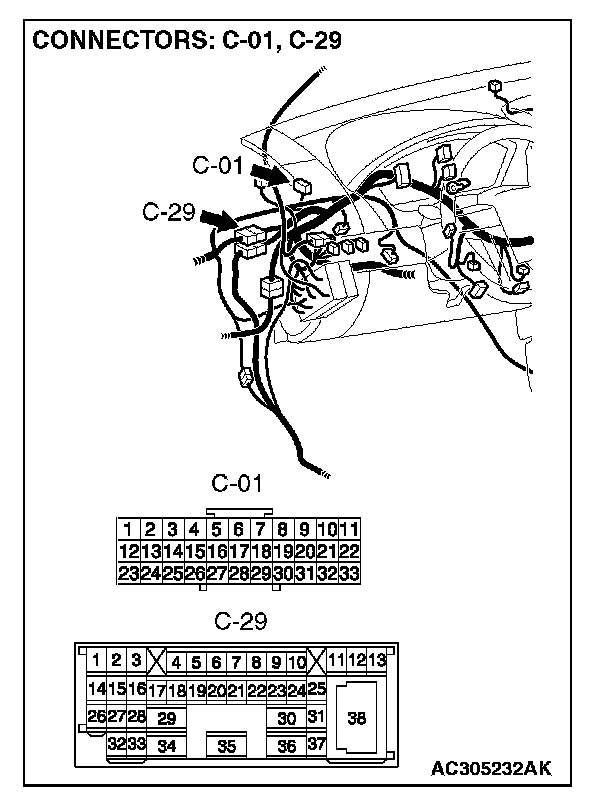 CONNECTORS: C-01, C-29

C-01

C-29

C-01

| 1 | 2 | 3 | 4 | 5 | 6 | 7 | 8 | 9 | 10 | 11 |
|---|---|---|---|---|---|---|---|---|---|---|
| 12 | 13 | 14 | 15 | 16 | 17 | 18 | 19 | 20 | 21 | 22 |
| 23 | 24 | 25 | 26 | 27 | 28 | 29 | 30 | 31 | 32 | 33 |

C-29

1 2 3 4 5 6 7 8 9 10 11 12 13
14 15 16 17 18 19 20 21 22 23 24 25
26 27 28 29 30 31 38
32 33 34 35 36 37

AC305232AK