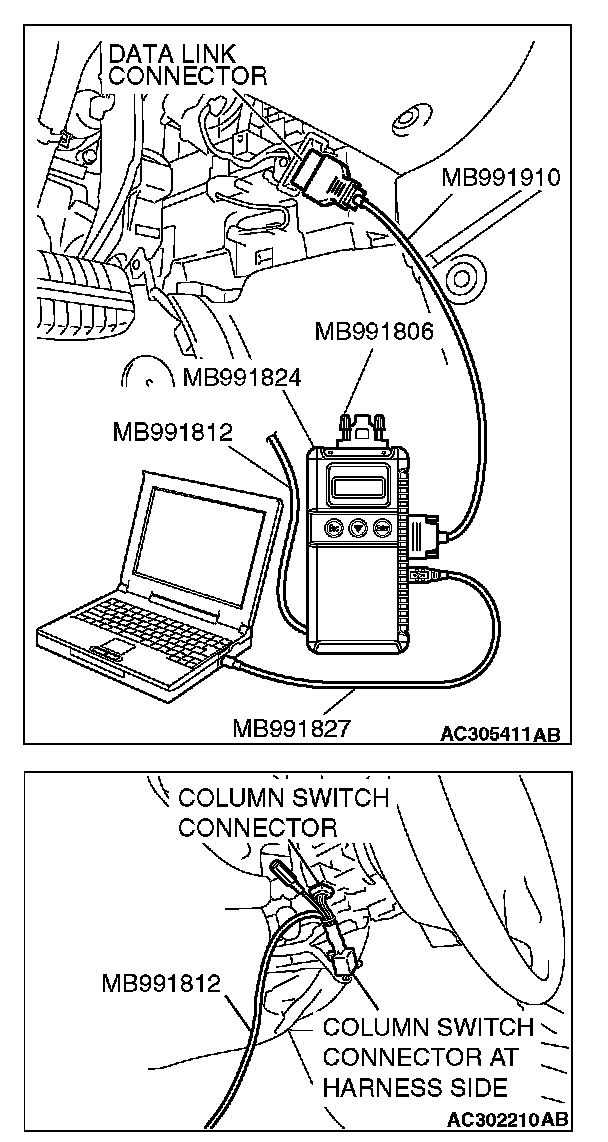 DATA LINK CONNECTOR

MB991910

MB991806

MB991824

MB991812

MB991827

AC305411AB

COLUMN SWITCH CONNECTOR

MB991812

COLUMN SWITCH CONNECTOR AT HARNESS SIDE

AC302210AB