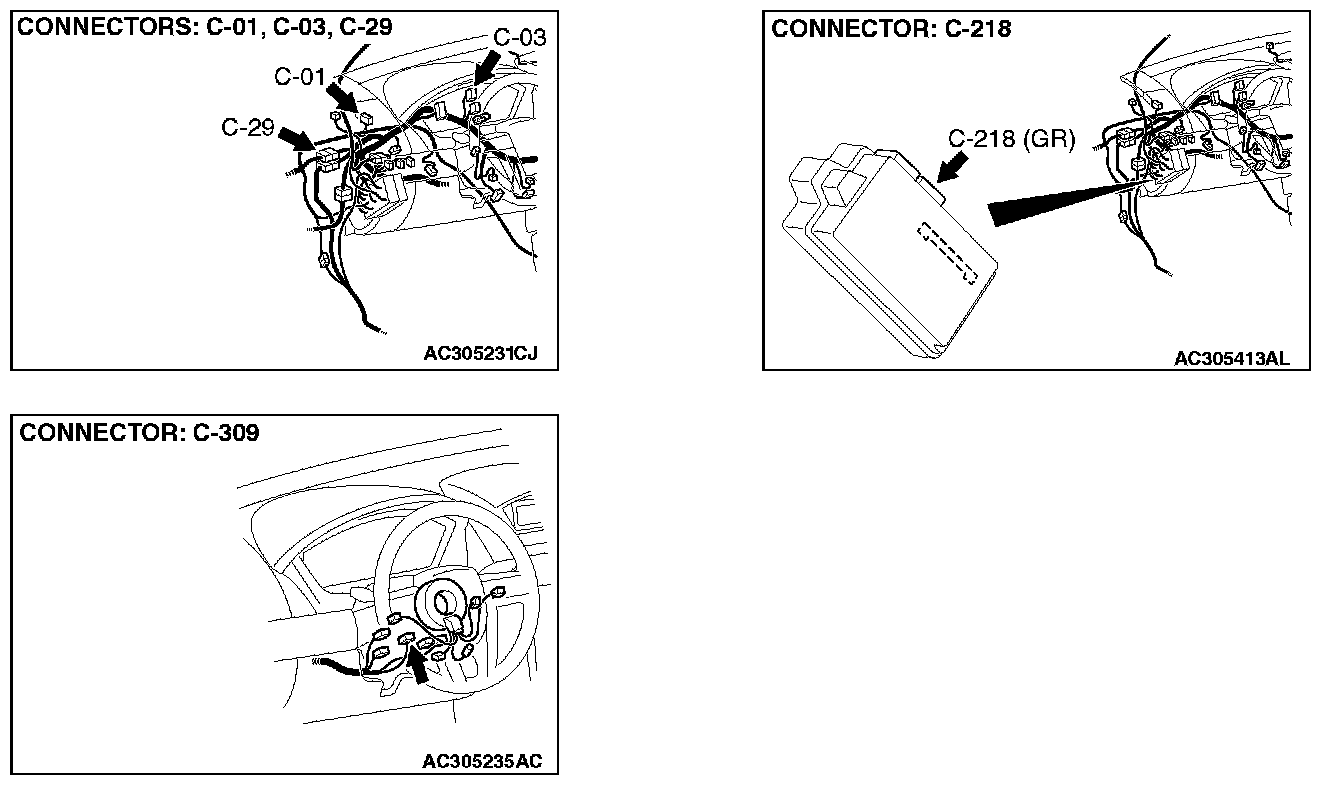 CONNECTORS: C-01, C-03, C-29

C-03

C-01

C-29

AC305231CJ

CONNECTOR: C-218

C-218 (GR)

AC305413AL

CONNECTOR: C-309

AC305235AC