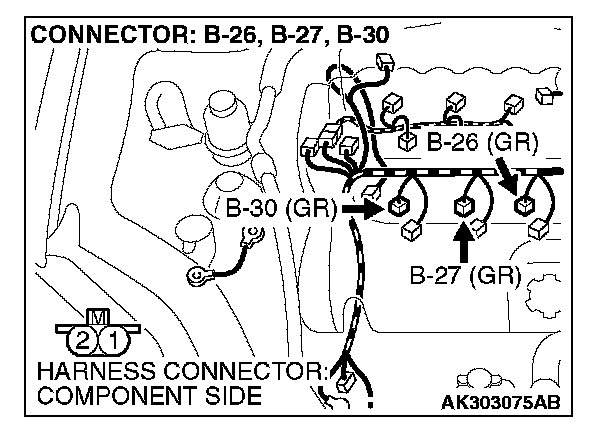 CONNECTOR: B-26, B-27, B-30

B-26 (GR)

B-30 (GR)

B-27 (GR)

M

2 1

HARNESS CONNECTOR: COMPONENT SIDE

AK303075AB