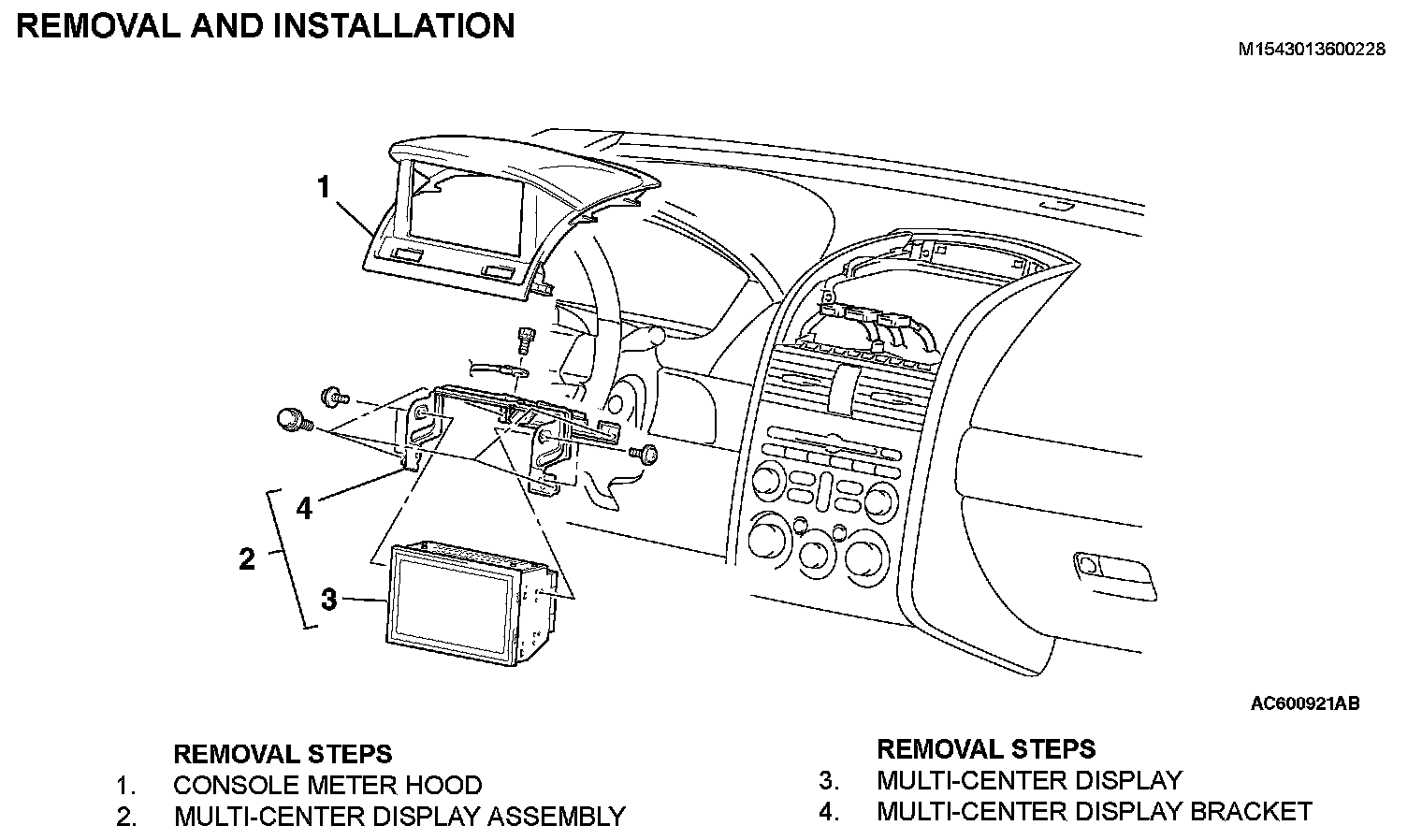 REMOVAL AND INSTALLATION

M1543013600228

1

4

2

3

AC600921AB

REMOVAL STEPS
1. CONSOLE METER HOOD
2. MULTI-CENTER DISPLAY ASSEMBLY

REMOVAL STEPS
3. MULTI-CENTER DISPLAY
4. MULTI-CENTER DISPLAY BRACKET