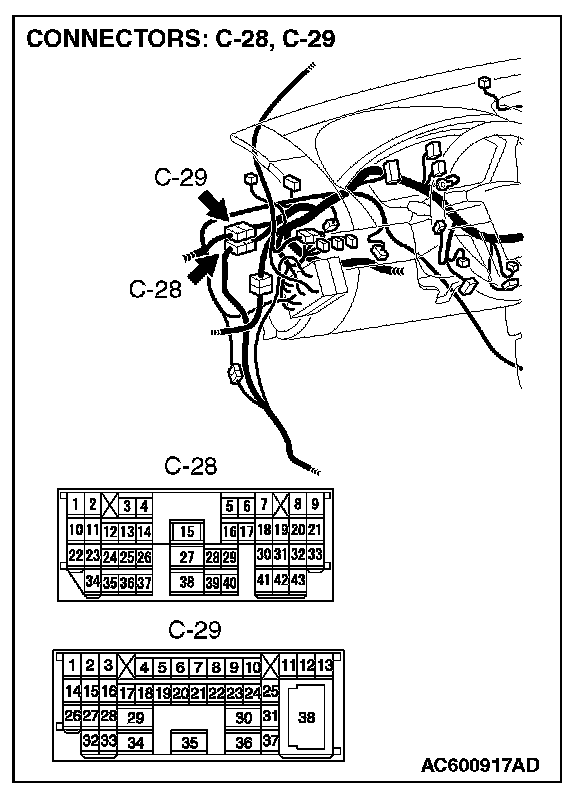 CONNECTORS: C-28, C-29

C-29

C-28

C-28

1 2 3 4 5 6 7 8 9
10 11 12 13 14 15 16 17 18 19 20 21
22 23 24 25 26 27 28 29 30 31 32 33
34 35 36 37 38 39 40 41 42 43

C-29

1 2 3 4 5 6 7 8 9 10 11 12 13
14 15 16 17 18 19 20 21 22 23 24 25
26 27 28 29 30 31 38
32 33 34 35 36 37

AC600917AD