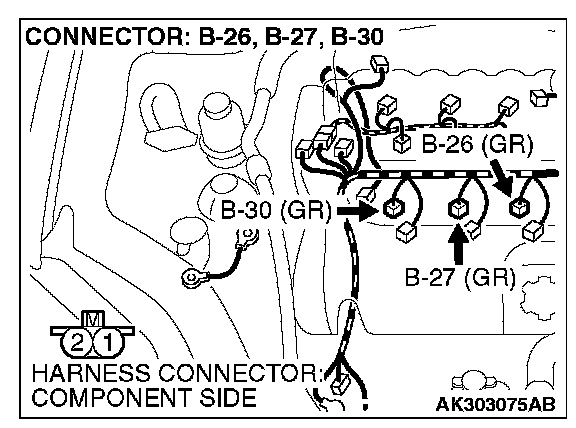 CONNECTOR: B-26, B-27, B-30

B-26 (GR)

B-30 (GR)

B-27 (GR)

M

2 1

HARNESS CONNECTOR:
COMPONENT SIDE

AK303075AB