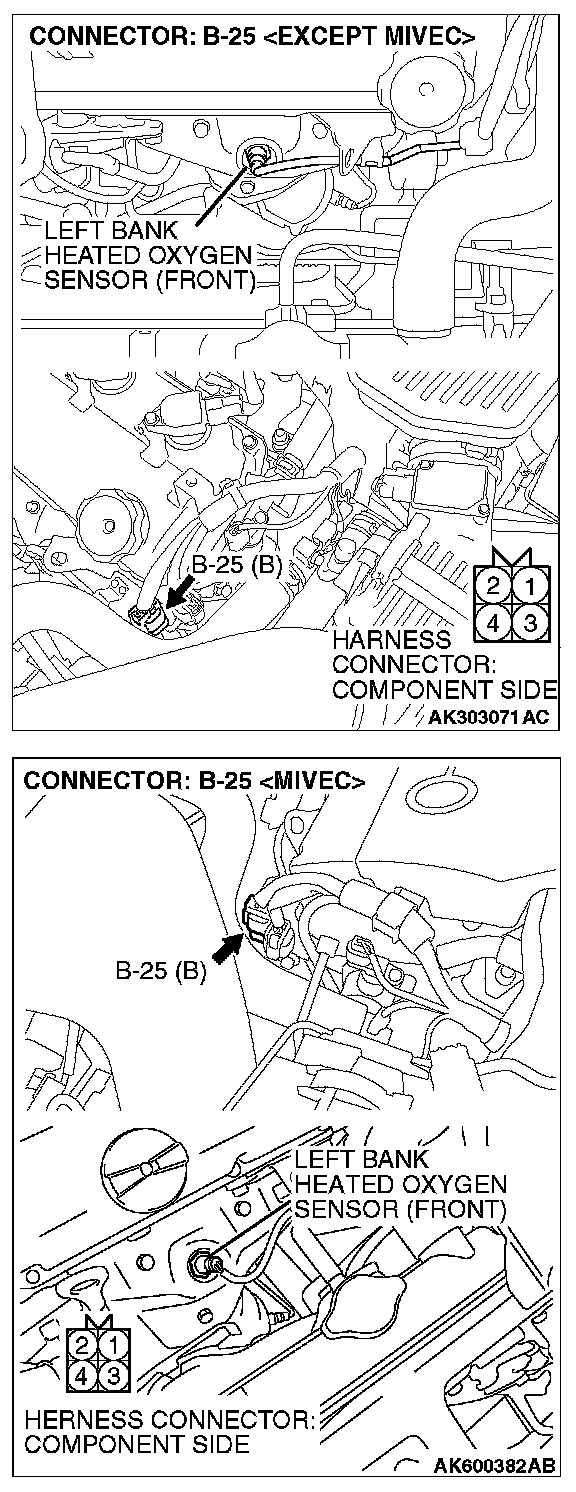 CONNECTOR: B-25 <EXCEPT MIVEC>

LEFT BANK HEATED OXYGEN SENSOR (FRONT)

B-25 (B)

2 1
4 3

HARNESS CONNECTOR: COMPONENT SIDE

AK303071AC

CONNECTOR: B-25 <MIVEC>

B-25 (B)

LEFT BANK HEATED OXYGEN SENSOR (FRONT)

2 1
4 3

HERNESS CONNECTOR: COMPONENT SIDE

AK600382AB