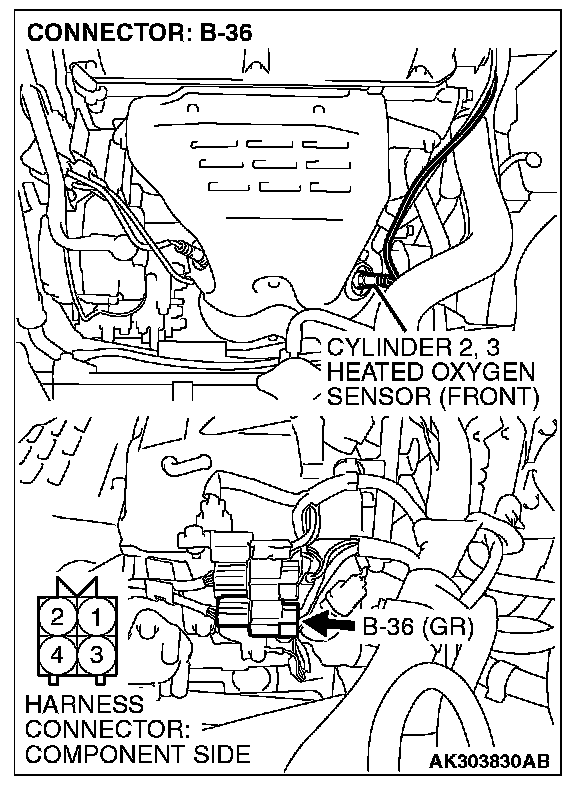 CONNECTOR: B-36

CYLINDER 2, 3
HEATED OXYGEN
SENSOR (FRONT)

2 1
4 3

B-36 (GR)

HARNESS
CONNECTOR:
COMPONENT SIDE

AK303830AB