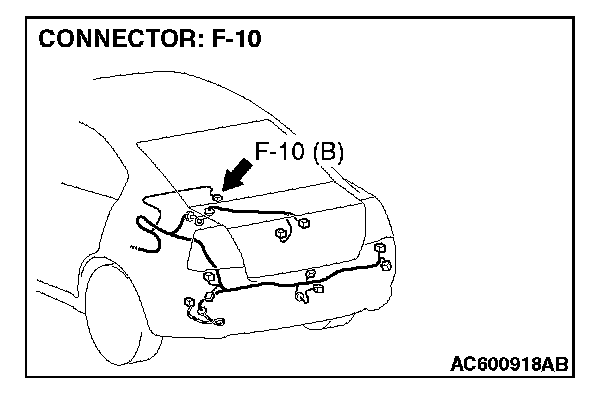 CONNECTOR: F-10

F-10 (B)

AC600918AB