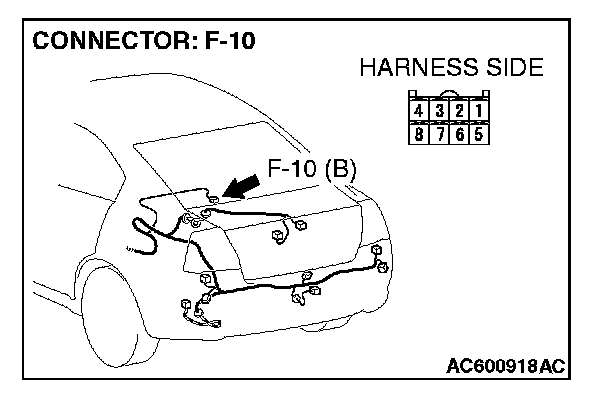 CONNECTOR: F-10

HARNESS SIDE

| 4 | 3 | 2 | 1 |
|---|---|---|---|
| 8 | 7 | 6 | 5 |

F-10 (B)

AC600918AC