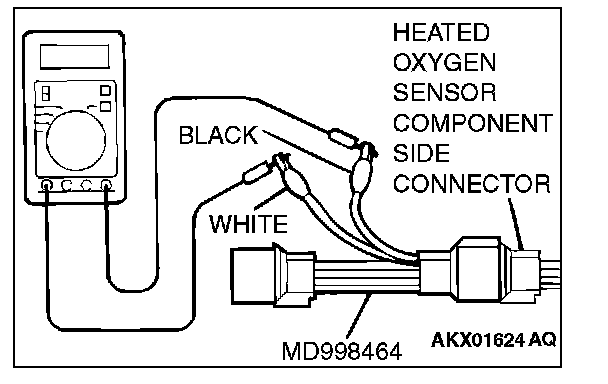 HEATED OXYGEN SENSOR COMPONENT SIDE CONNECTOR

BLACK

WHITE

MD998464

AKX01624 AQ