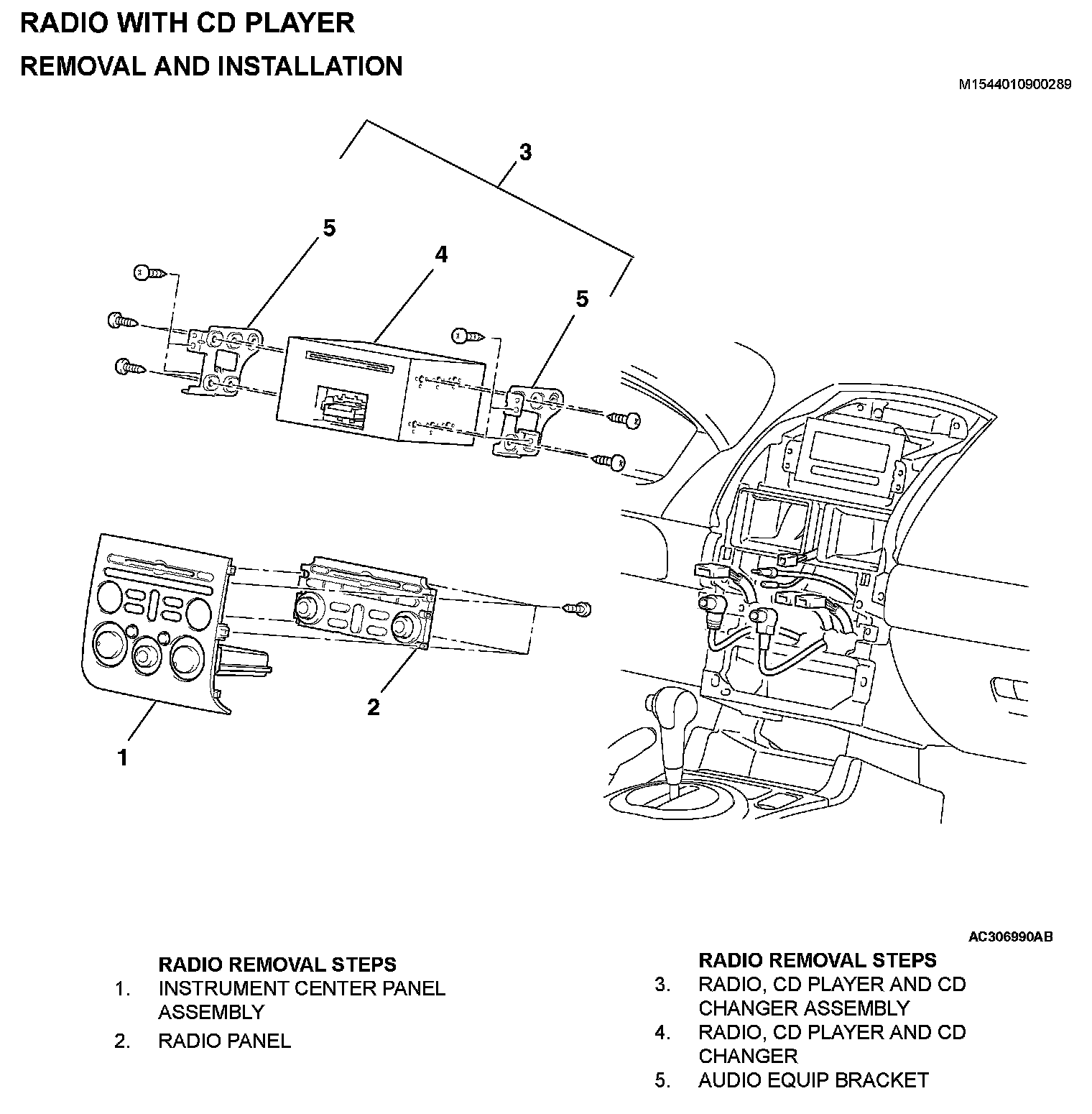 RADIO WITH CD PLAYER

REMOVAL AND INSTALLATION

M1544010900289

3

5

4

5

2

1

AC306990AB

RADIO REMOVAL STEPS
1. INSTRUMENT CENTER PANEL ASSEMBLY
2. RADIO PANEL

RADIO REMOVAL STEPS
3. RADIO, CD PLAYER AND CD CHANGER ASSEMBLY
4. RADIO, CD PLAYER AND CD CHANGER
5. AUDIO EQUIP BRACKET