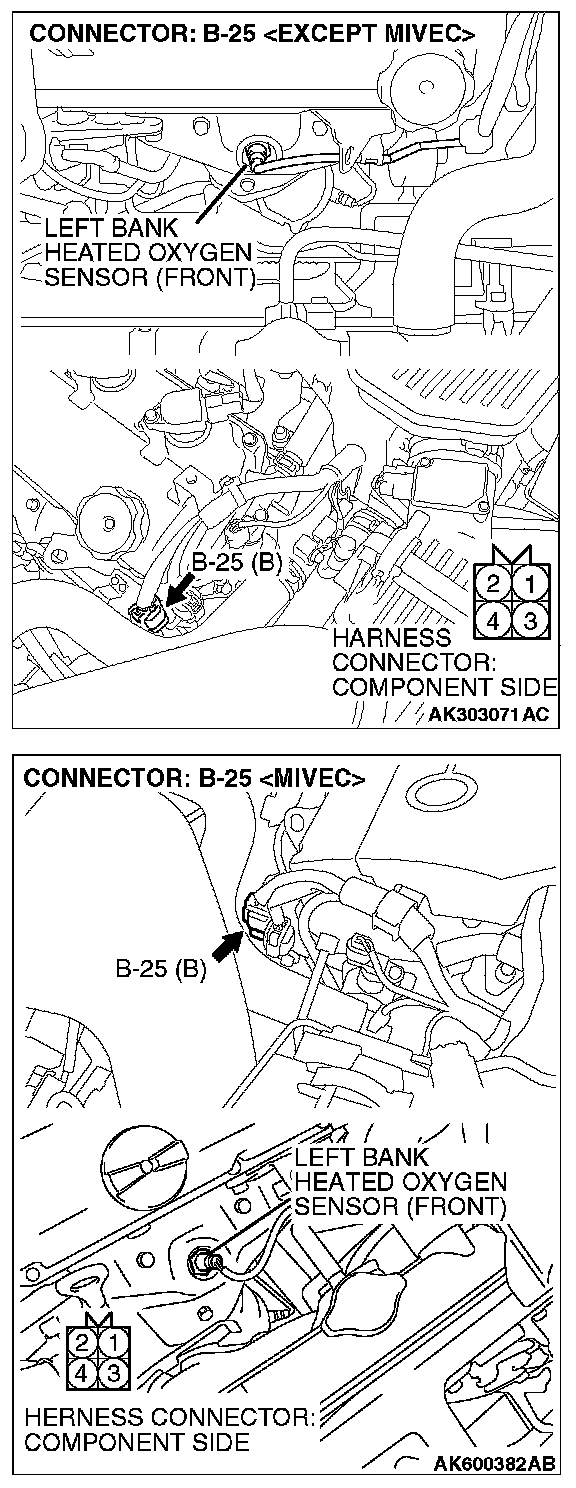 CONNECTOR: B-25 <EXCEPT MIVEC>

LEFT BANK HEATED OXYGEN SENSOR (FRONT)

B-25 (B)

2 1
4 3

HARNESS CONNECTOR: COMPONENT SIDE

AK303071 AC

CONNECTOR: B-25 <MIVEC>

B-25 (B)

LEFT BANK HEATED OXYGEN SENSOR (FRONT)

2 1
4 3

HERNESS CONNECTOR: COMPONENT SIDE

AK600382AB