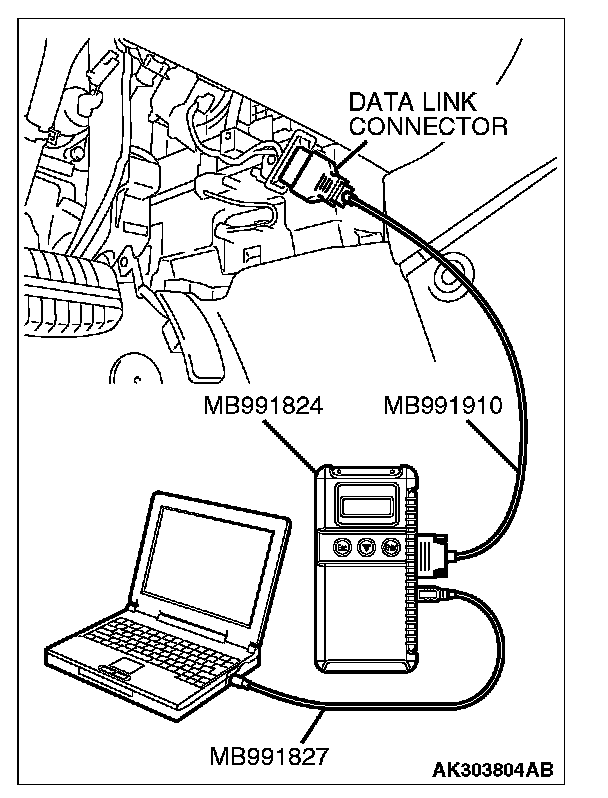 DATA LINK CONNECTOR

MB991824

MB991910

MB991827

AK303804AB