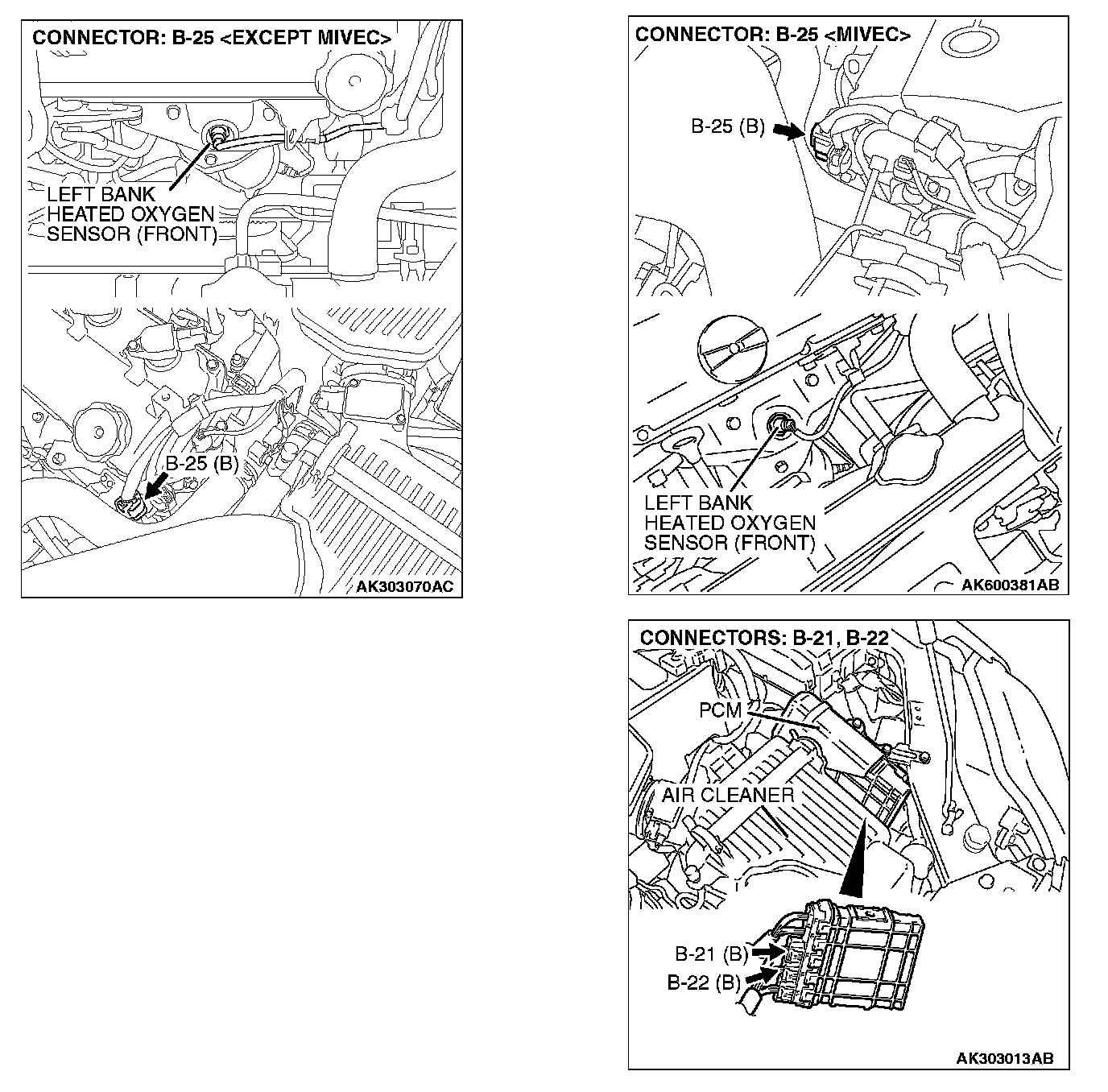 CONNECTOR: B-25 <EXCEPT MIVEC>

LEFT BANK HEATED OXYGEN SENSOR (FRONT)

B-25 (B)

AK303070AC

CONNECTOR: B-25 <MIVEC>

B-25 (B)

LEFT BANK HEATED OXYGEN SENSOR (FRONT)

AK600381AB

CONNECTORS: B-21, B-22

PCM

AIR CLEANER

B-21 (B)

B-22 (B)

AK303013AB