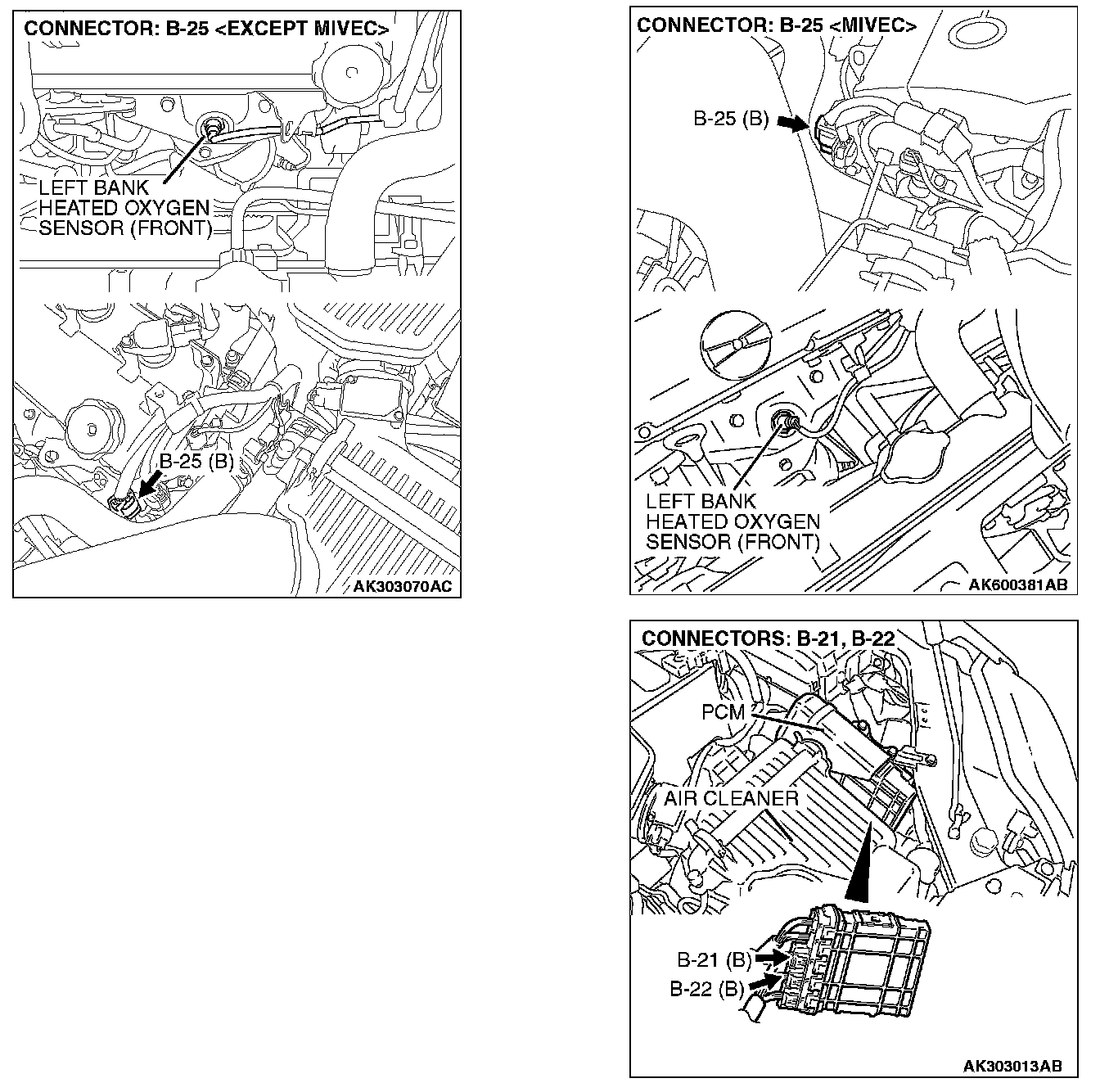 CONNECTOR: B-25 <EXCEPT MIVEC>

LEFT BANK HEATED OXYGEN SENSOR (FRONT)

B-25 (B)

AK303070AC

CONNECTOR: B-25 <MIVEC>

B-25 (B)

LEFT BANK HEATED OXYGEN SENSOR (FRONT)

AK600381AB

CONNECTORS: B-21, B-22

PCM

AIR CLEANER

B-21 (B)

B-22 (B)

AK303013AB