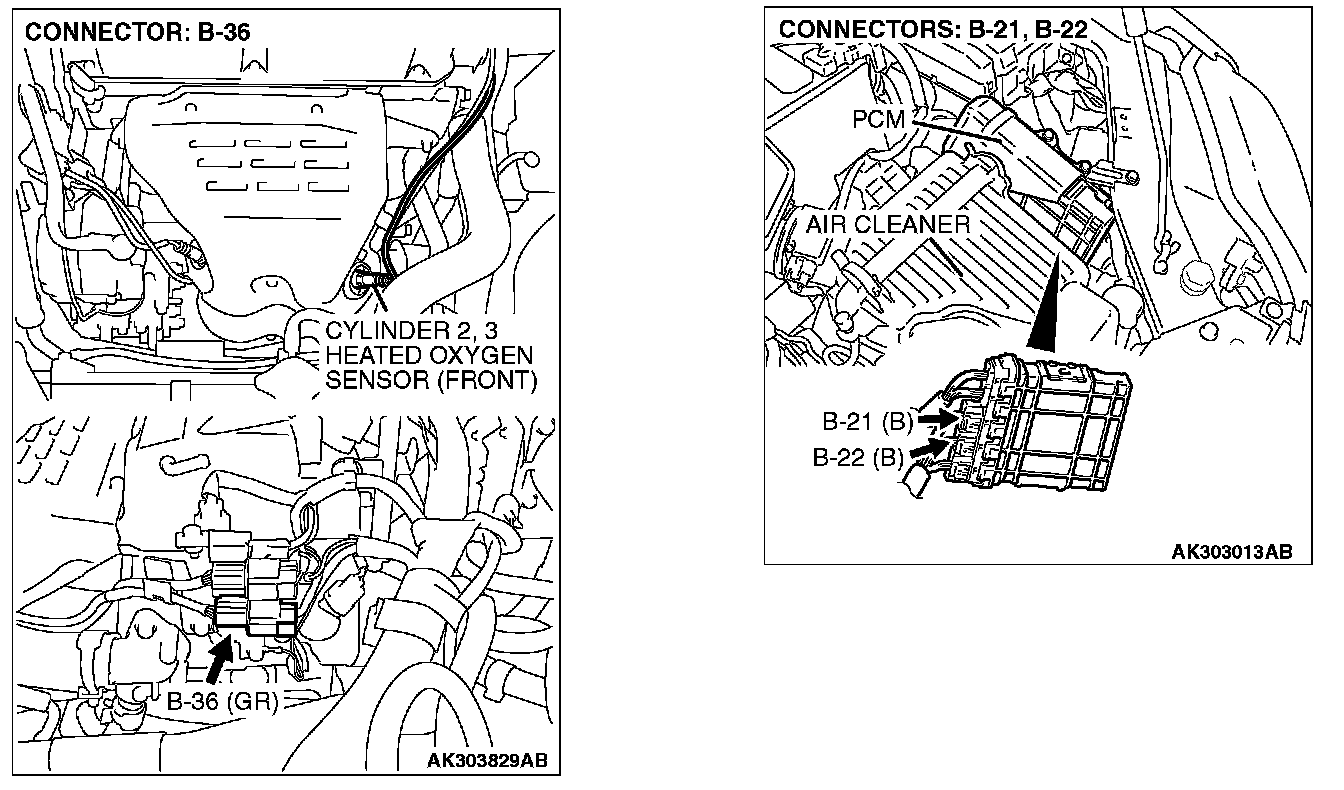 CONNECTOR: B-36

CYLINDER 2, 3
HEATED OXYGEN
SENSOR (FRONT)

B-36 (GR)

AK303829AB

CONNECTORS: B-21, B-22

PCM

AIR CLEANER

B-21 (B)

B-22 (B)

AK303013AB