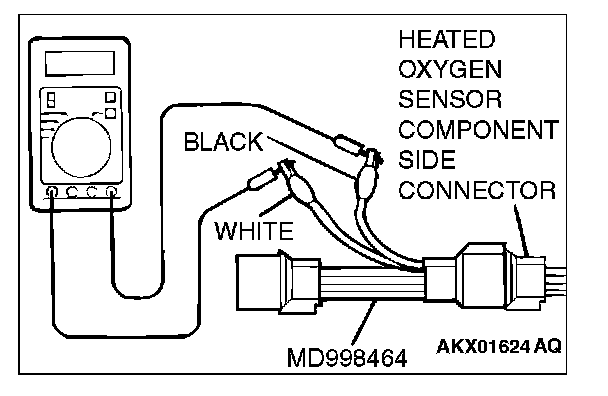 HEATED OXYGEN SENSOR COMPONENT SIDE CONNECTOR

BLACK

WHITE

MD998464

AKX01624 AQ