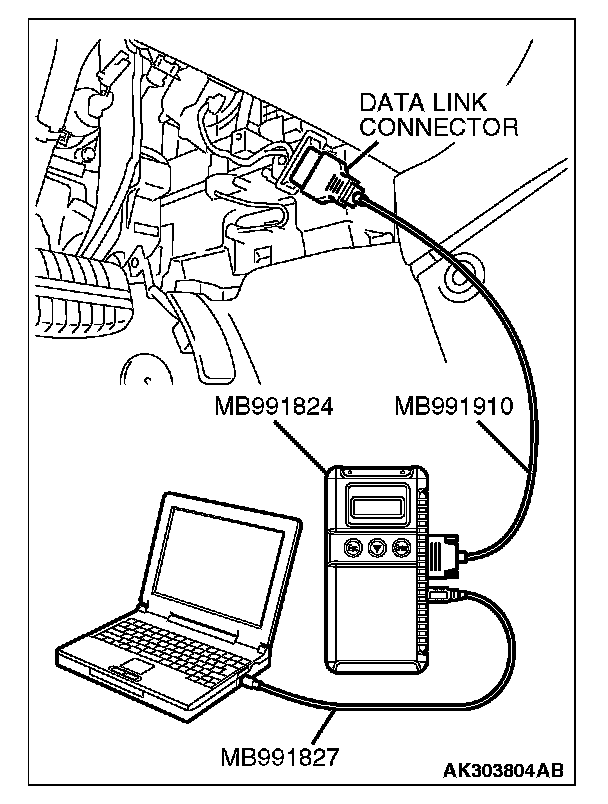 DATA LINK CONNECTOR

MB991824

MB991910

MB991827

AK303804AB