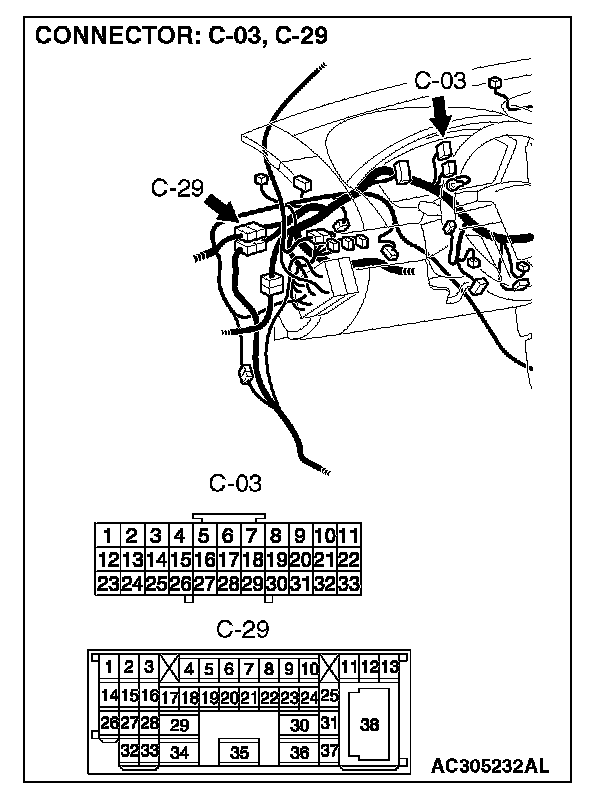 CONNECTOR: C-03, C-29

C-03

C-29

C-03

| 1 | 2 | 3 | 4 | 5 | 6 | 7 | 8 | 9 | 10 | 11 |
|---|---|---|---|---|---|---|---|---|---|---|
| 12 | 13 | 14 | 15 | 16 | 17 | 18 | 19 | 20 | 21 | 22 |
| 23 | 24 | 25 | 26 | 27 | 28 | 29 | 30 | 31 | 32 | 33 |

C-29

1 2 3 4 5 6 7 8 9 10 11 12 13
14 15 16 17 18 19 20 21 22 23 24 25
26 27 28 29 30 31 38
32 33 34 35 36 37

AC305232AL