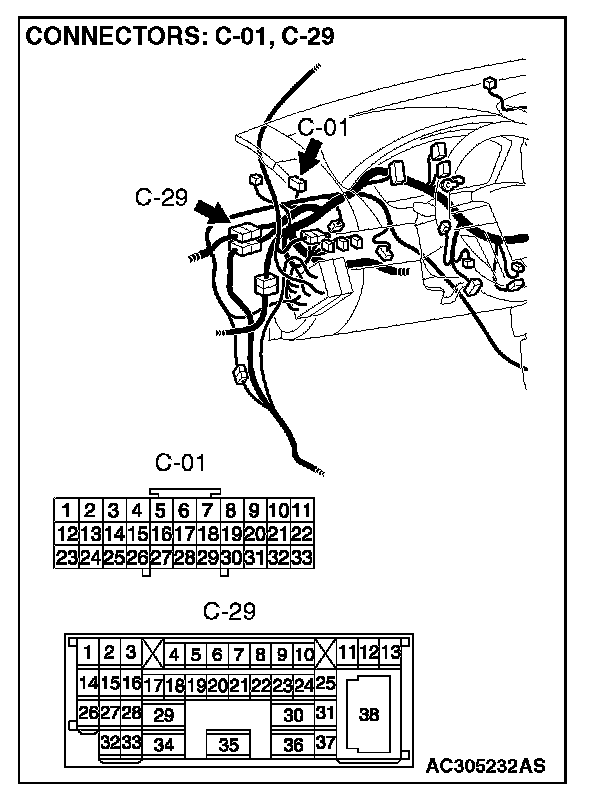 CONNECTORS: C-01, C-29

C-01

C-29

C-01

| 1 | 2 | 3 | 4 | 5 | 6 | 7 | 8 | 9 | 10 | 11 |
|---|---|---|---|---|---|---|---|---|---|---|
| 12 | 13 | 14 | 15 | 16 | 17 | 18 | 19 | 20 | 21 | 22 |
| 23 | 24 | 25 | 26 | 27 | 28 | 29 | 30 | 31 | 32 | 33 |

C-29

1 2 3 4 5 6 7 8 9 10 11 12 13
14 15 16 17 18 19 20 21 22 23 24 25
26 27 28 29 30 31 38
32 33 34 35 36 37

AC305232AS