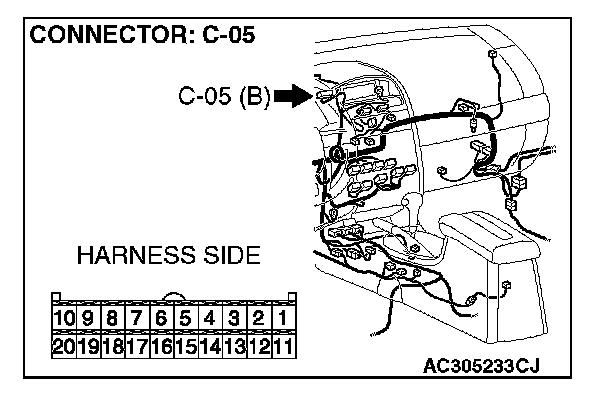 CONNECTOR: C-05

C-05 (B)

HARNESS SIDE

| 10 | 9 | 8 | 7 | 6 | 5 | 4 | 3 | 2 | 1 |
|---|---|---|---|---|---|---|---|---|---|
| 20 | 19 | 18 | 17 | 16 | 15 | 14 | 13 | 12 | 11 |

AC305233CJ