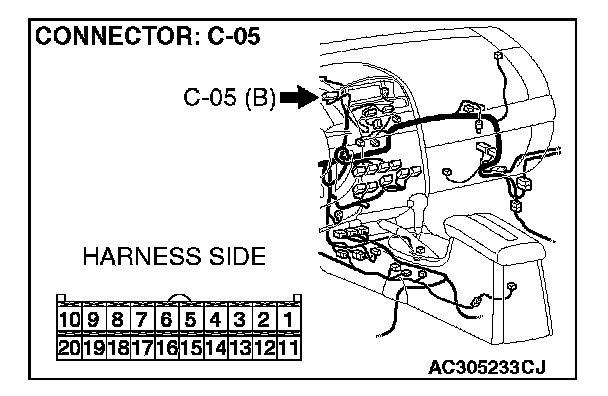 CONNECTOR: C-05

C-05 (B)

HARNESS SIDE

| 10 | 9 | 8 | 7 | 6 | 5 | 4 | 3 | 2 | 1 |
|---|---|---|---|---|---|---|---|---|---|
| 20 | 19 | 18 | 17 | 16 | 15 | 14 | 13 | 12 | 11 |

AC305233CJ